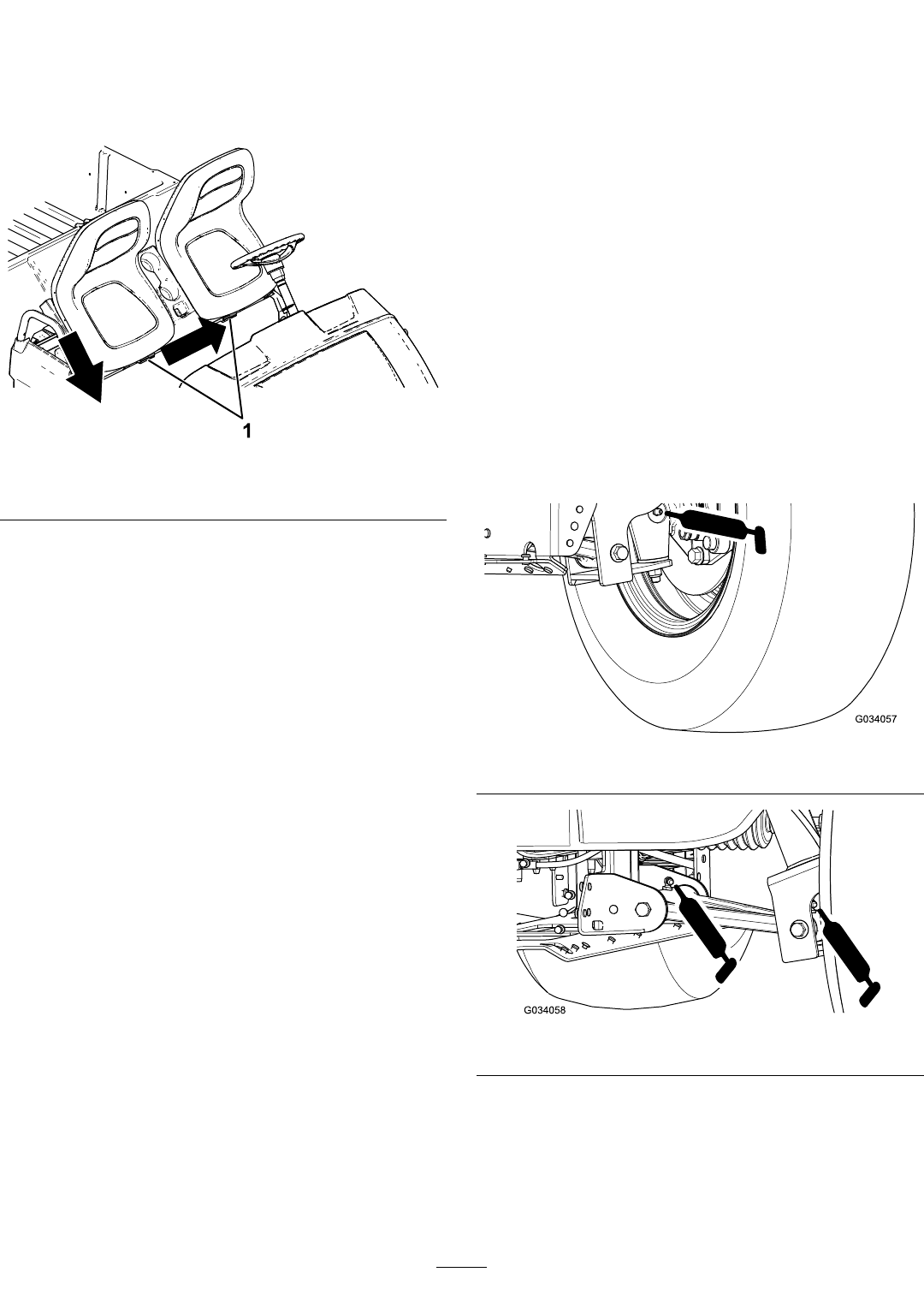 1

G034057

G034058