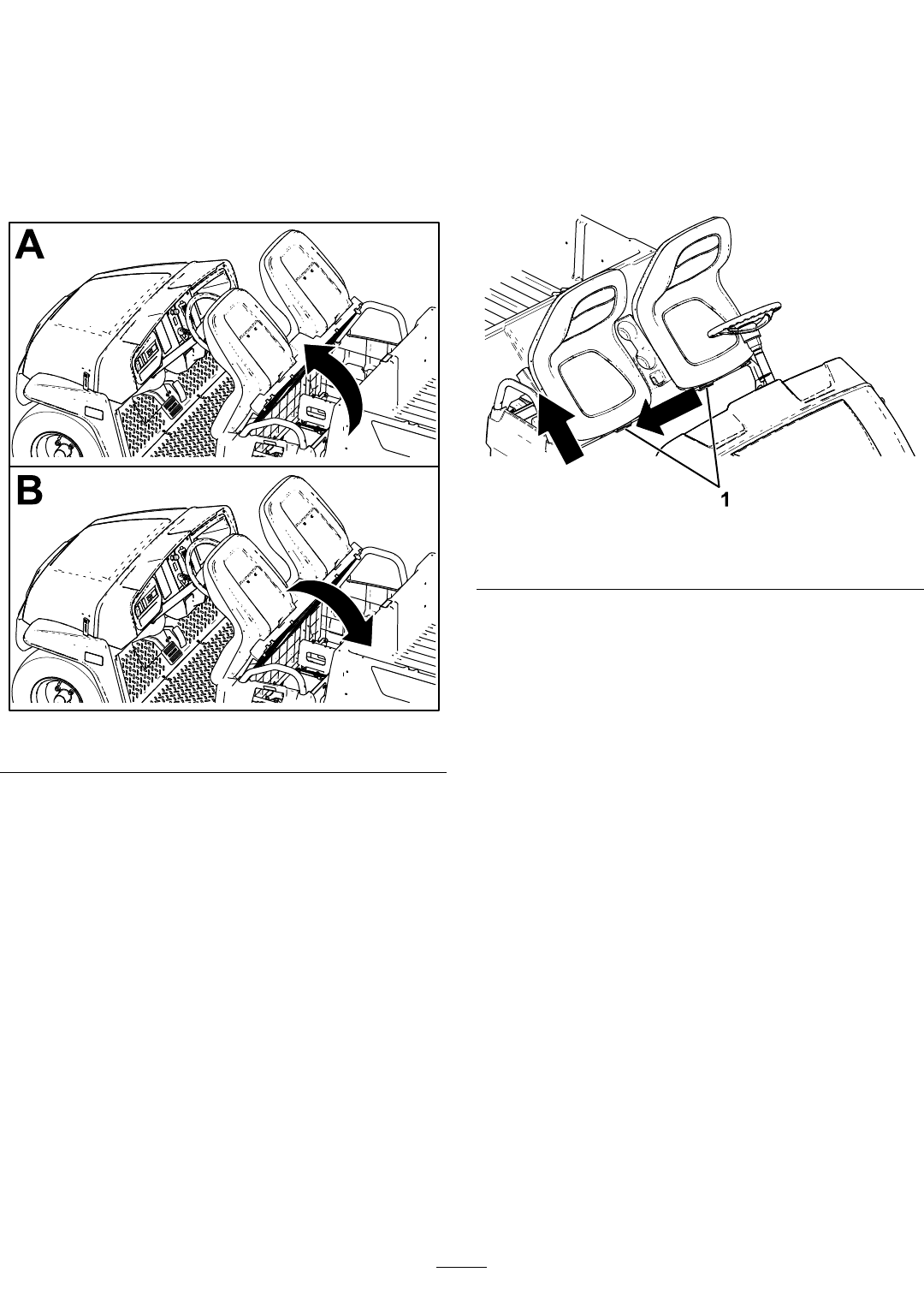 A

B

1