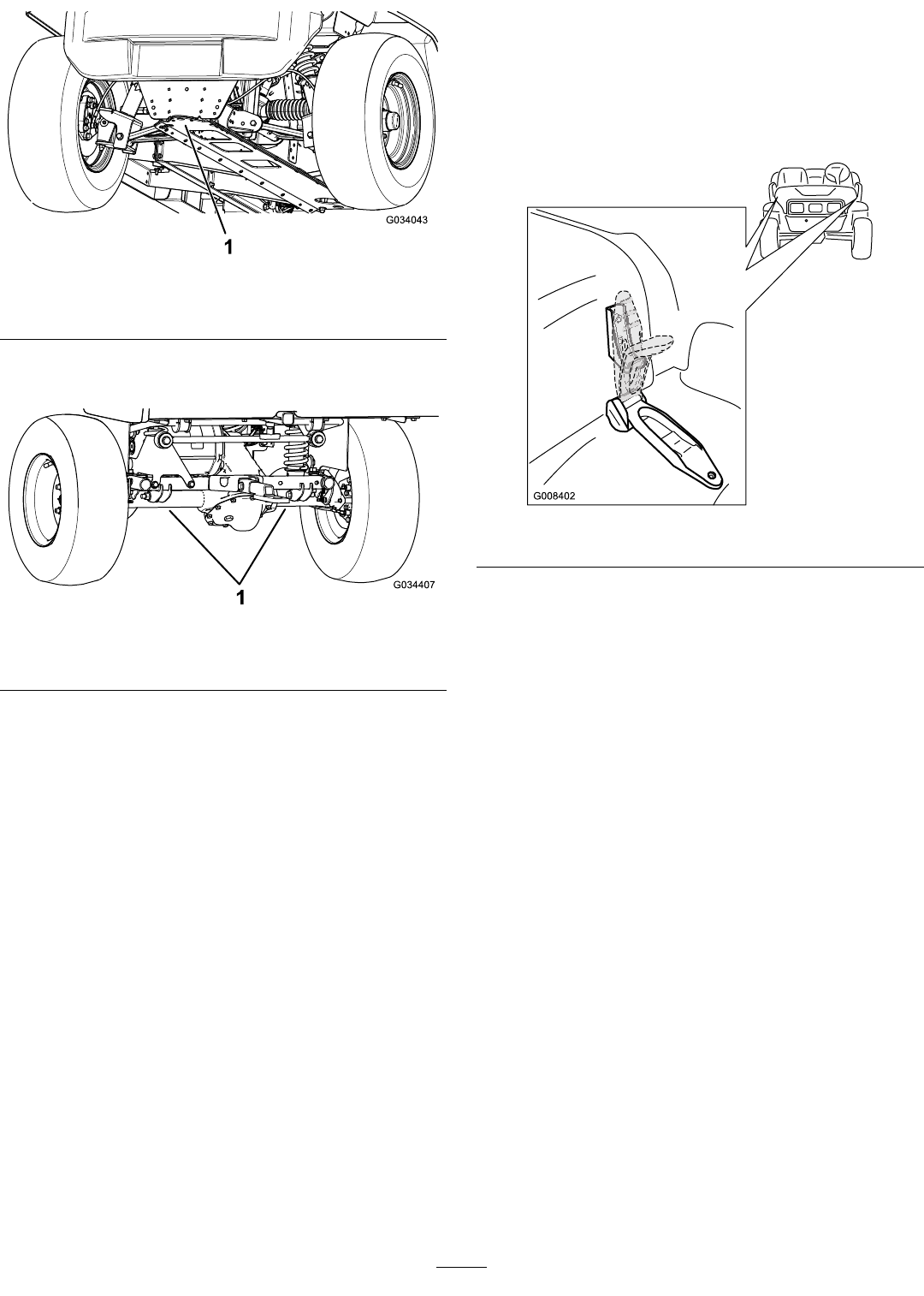 G034043

1

G034407

1

G008402