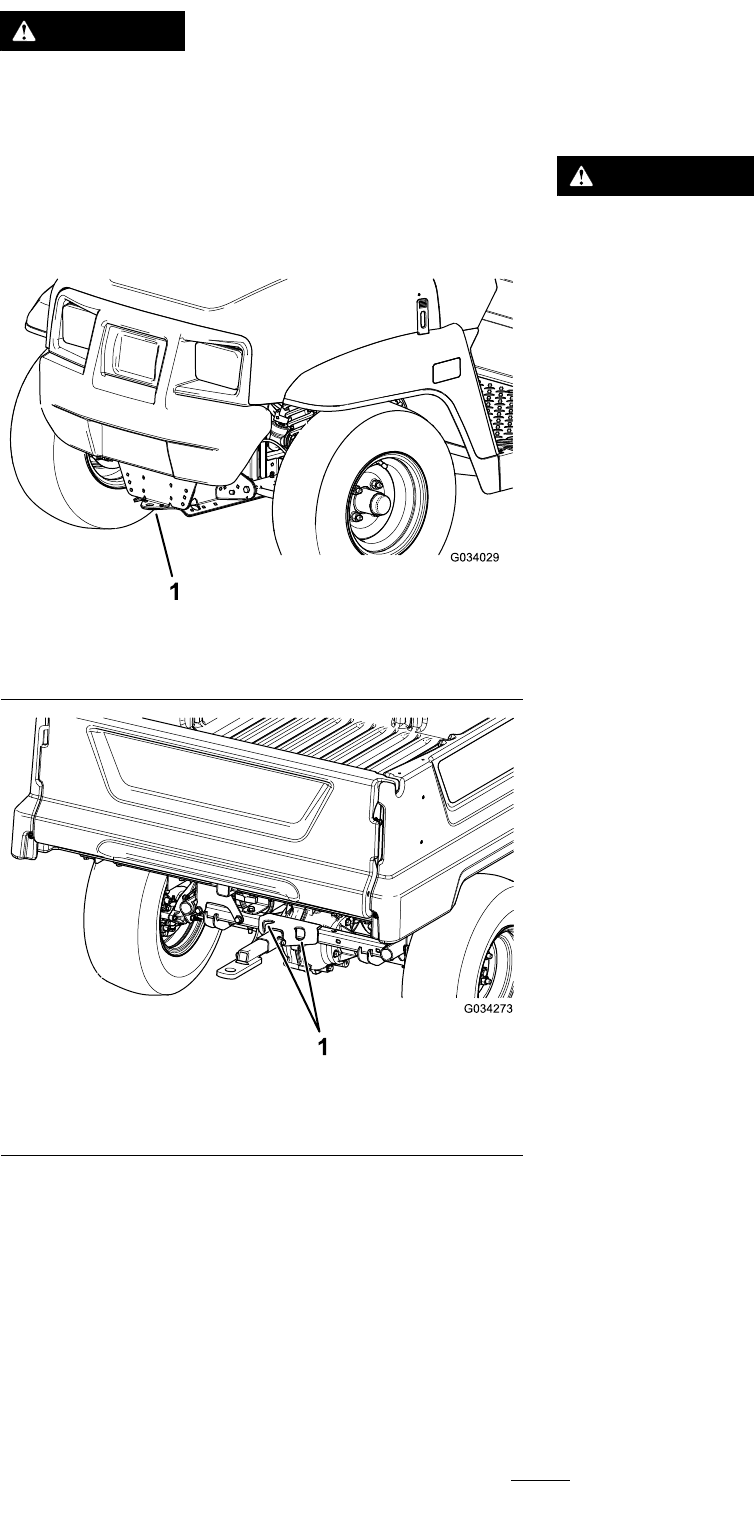 G034029

1

G034273

1