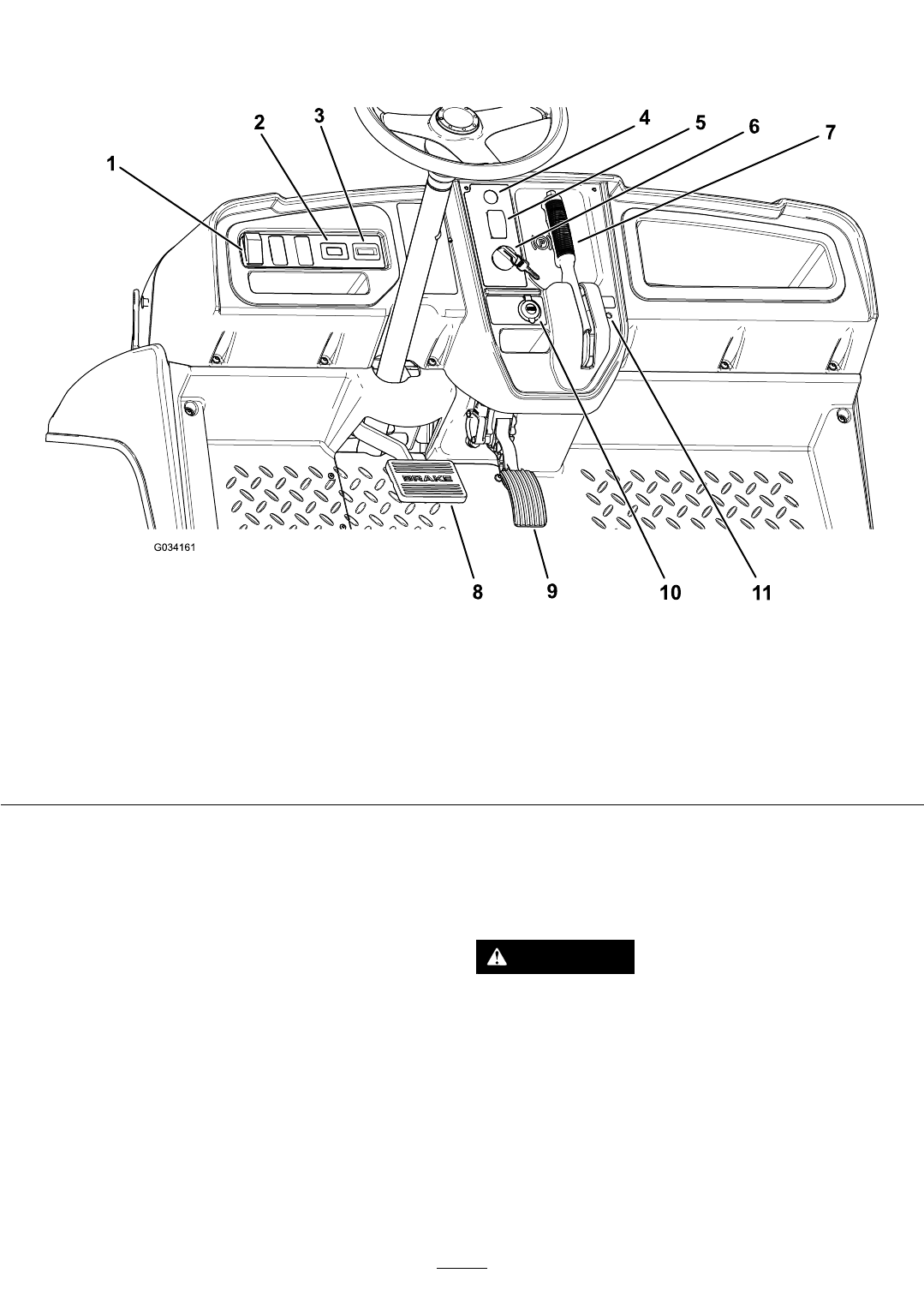 1
2
3
4
5
6
7
BRAKE
G034161
8
9
10
11