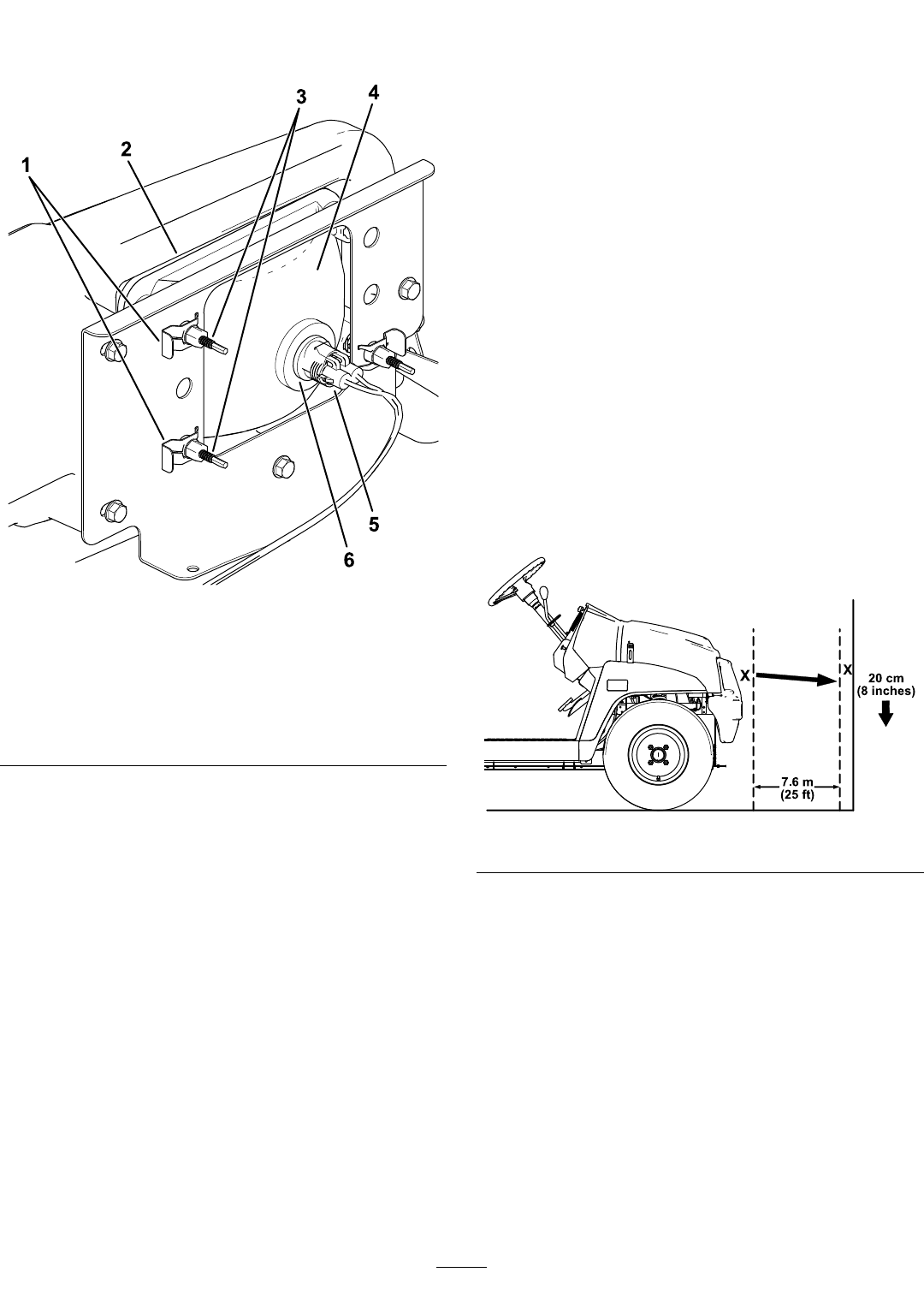 3
4
2
1
5
6

X
X
20 cm
(8 inches)
7.6 m
(25 ft)