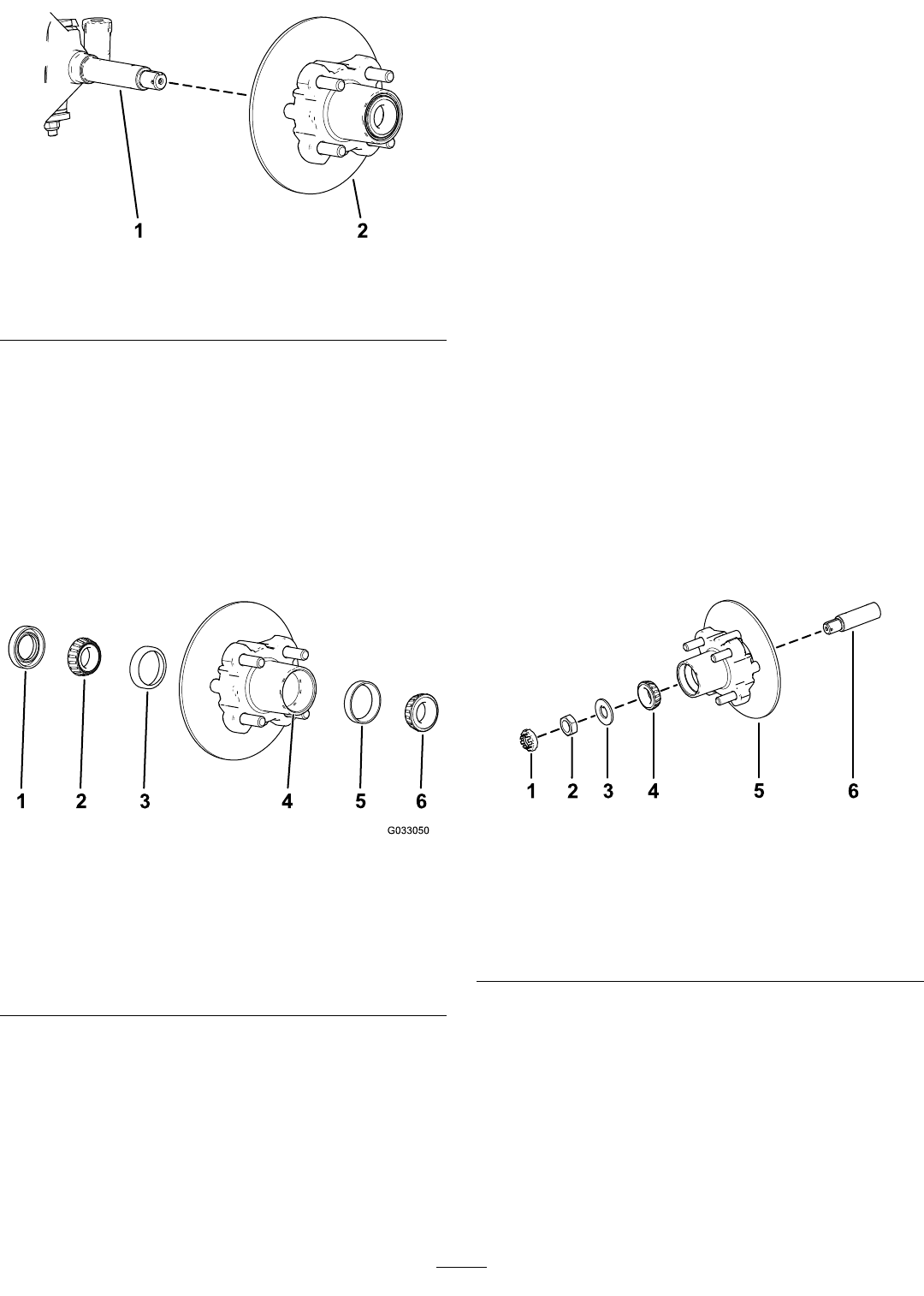 1
2

1
2
3
4
5
6
G033050

1
2
3
4
5
6