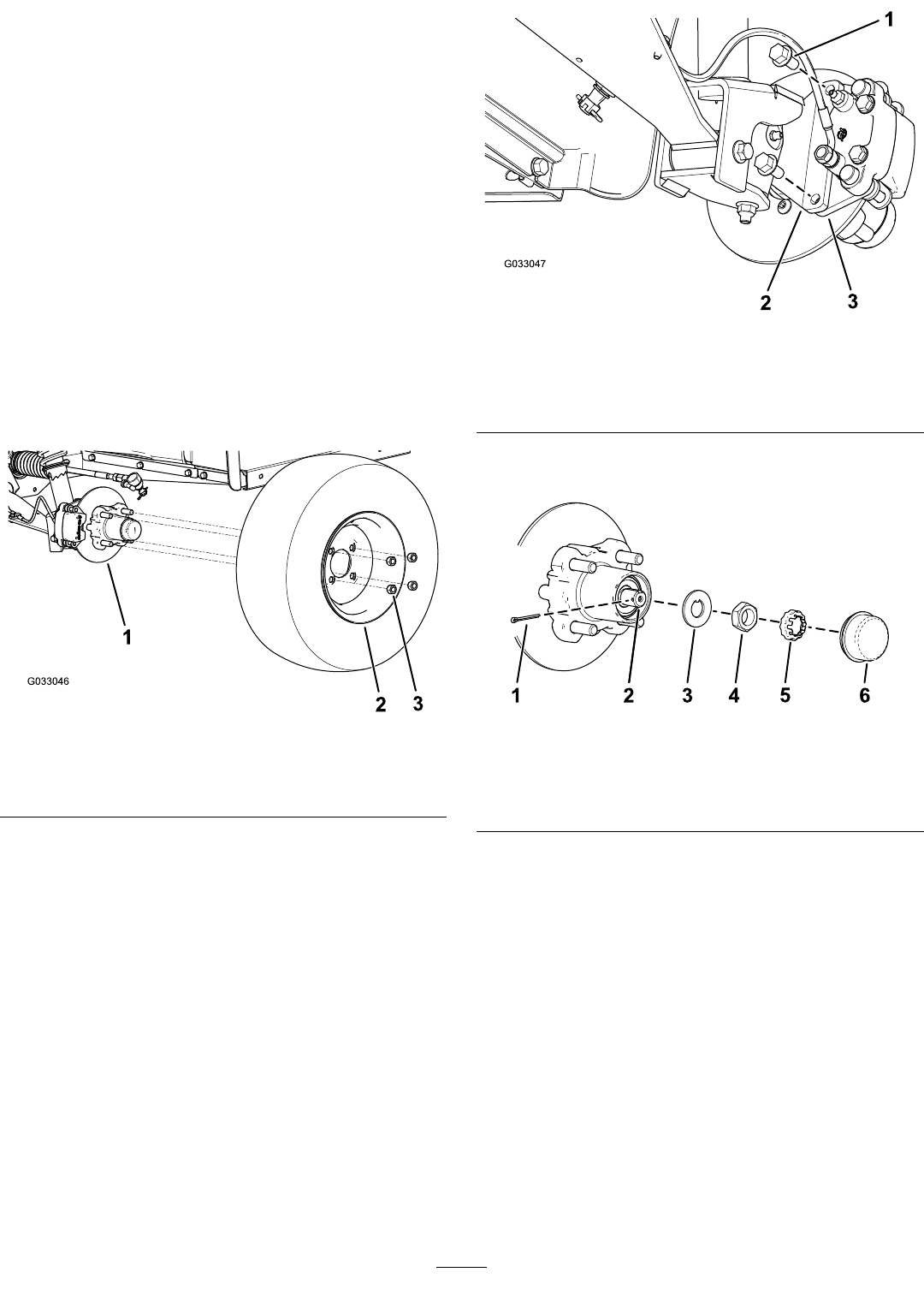 1

G033047

2 3

1

G033046

2 3

1 2 3 4 5 6