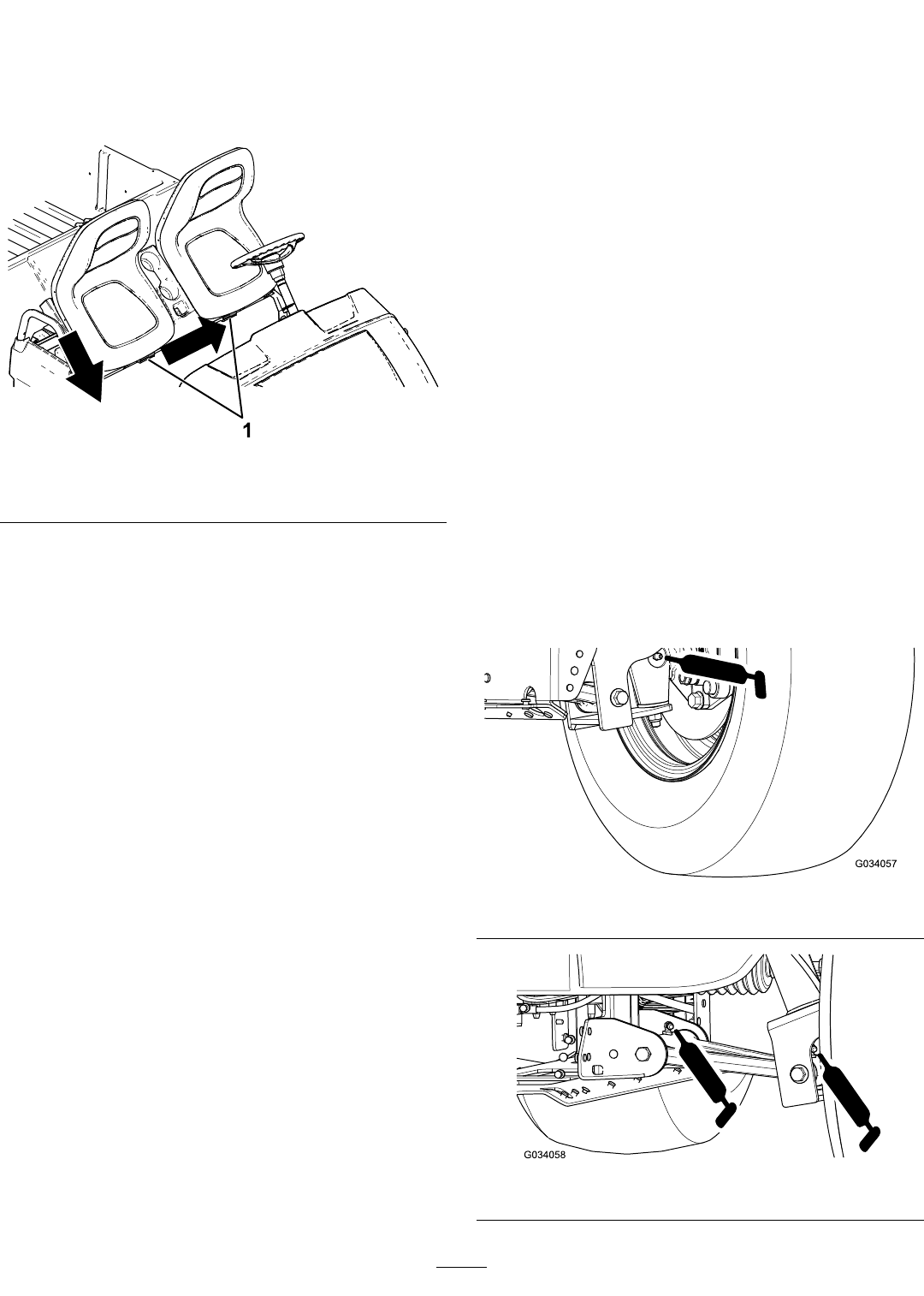 1

G034057

G034058