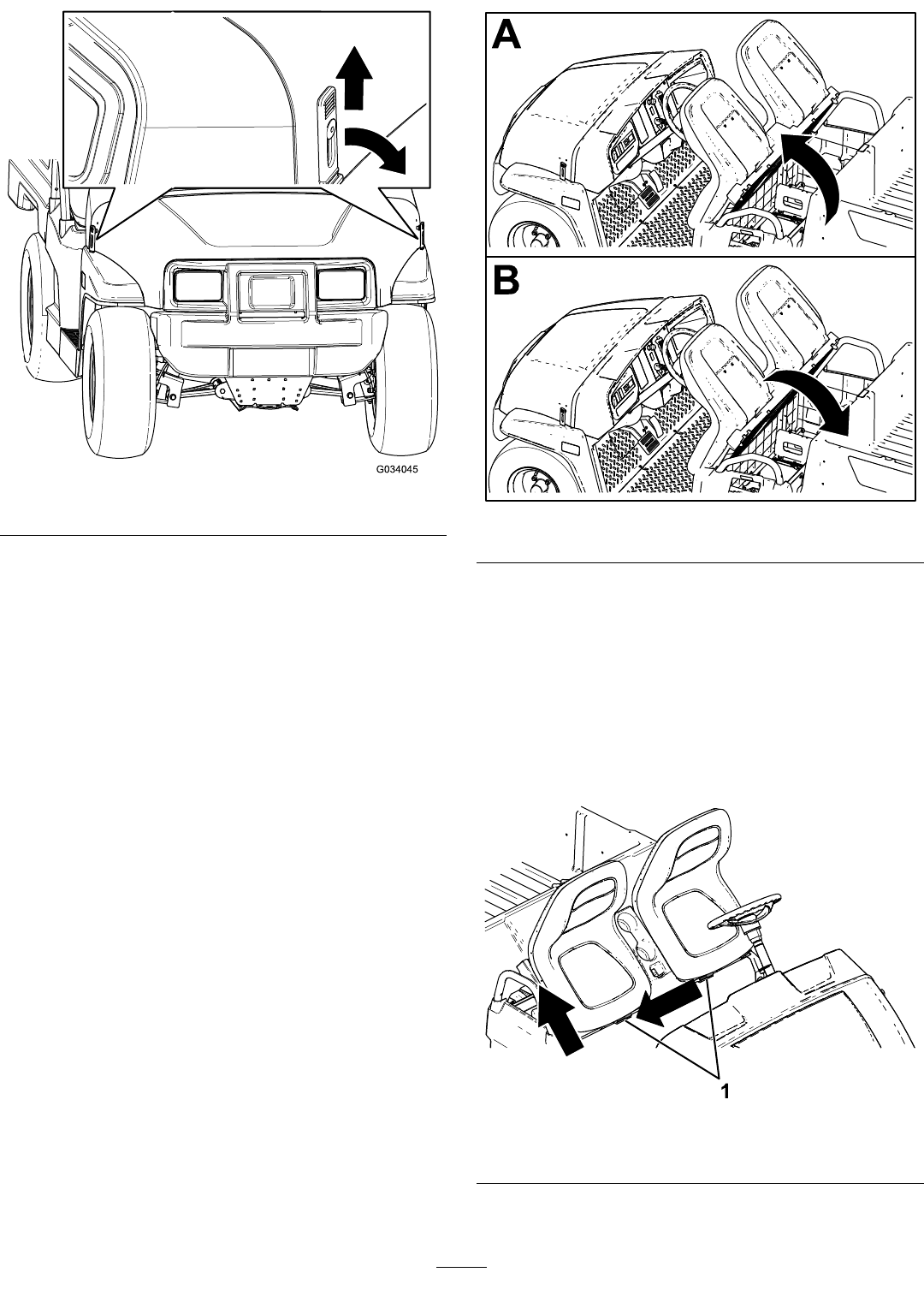 G034045

A

B

1