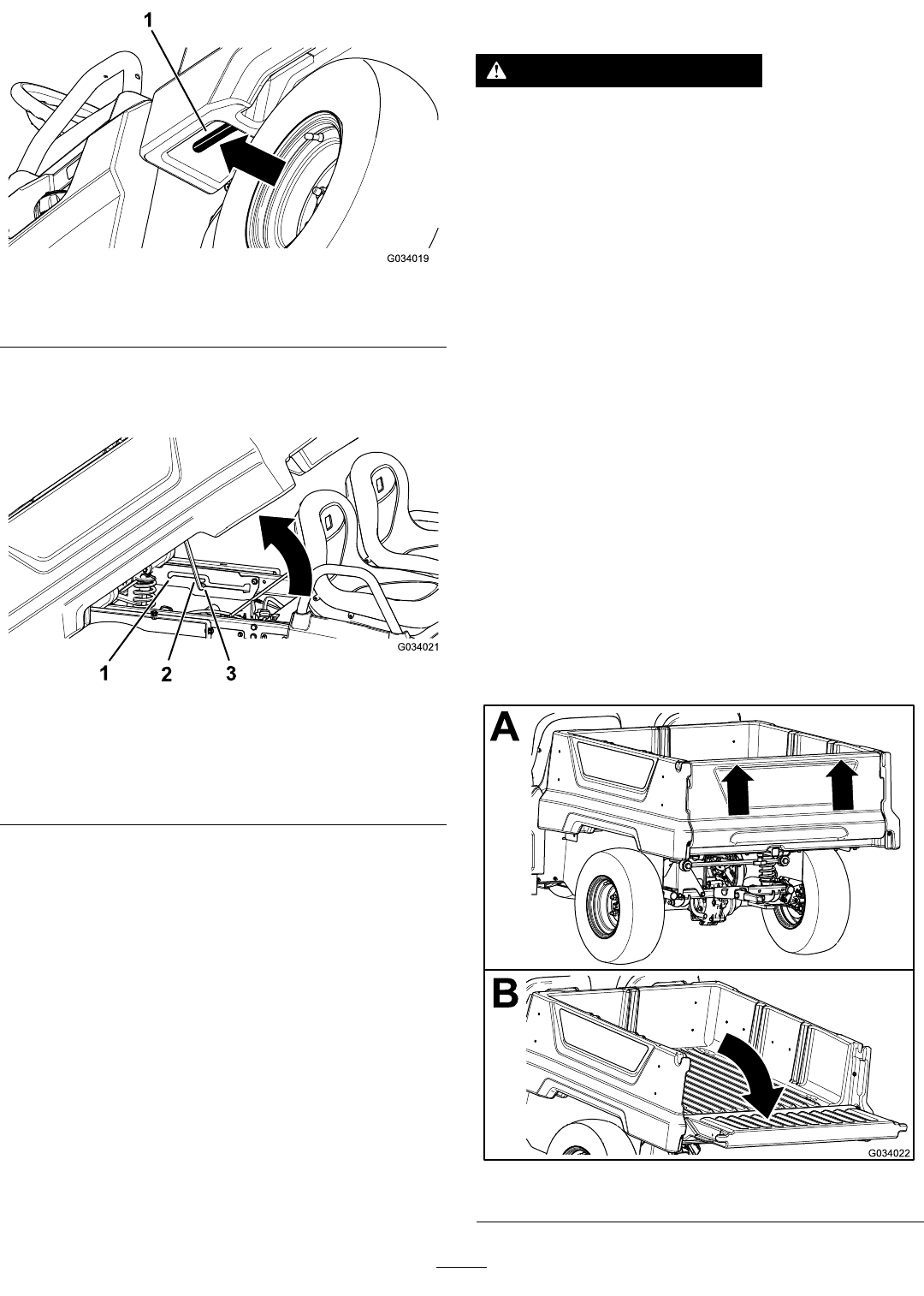 1

G034019

G034021

1 2 3

A

B

G034022