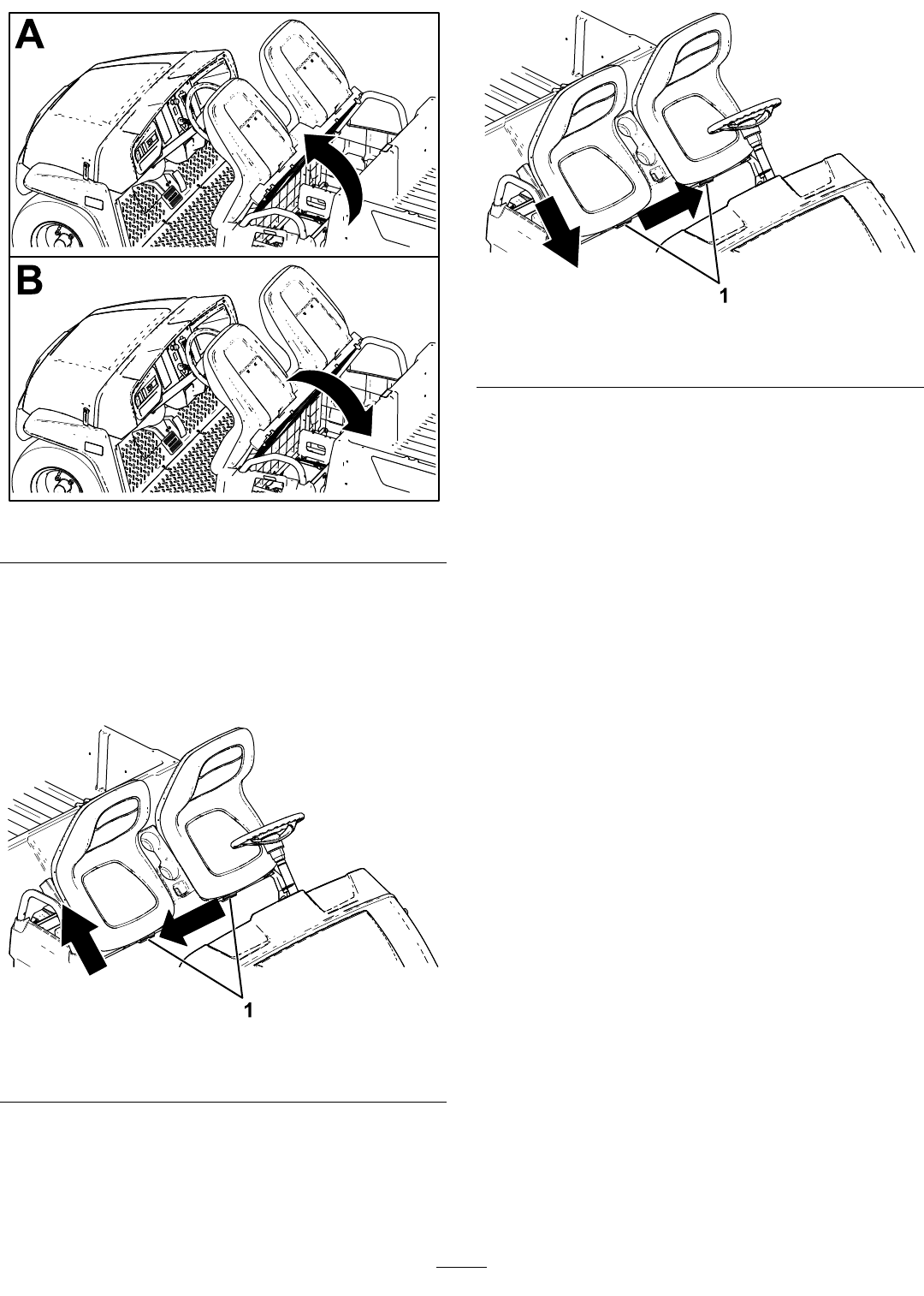 A

B

1

1