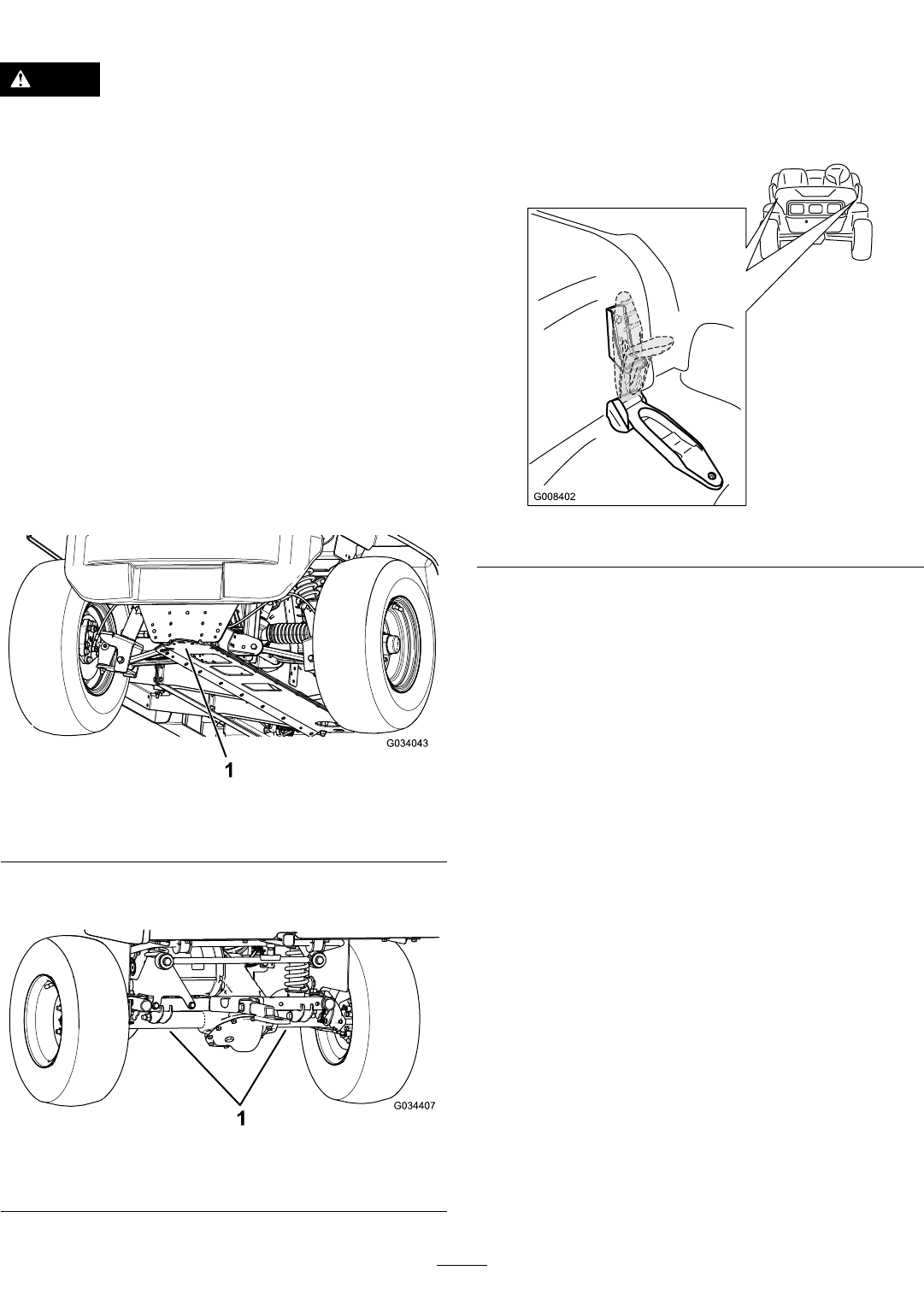 G008402

G034043

1

G034407

1