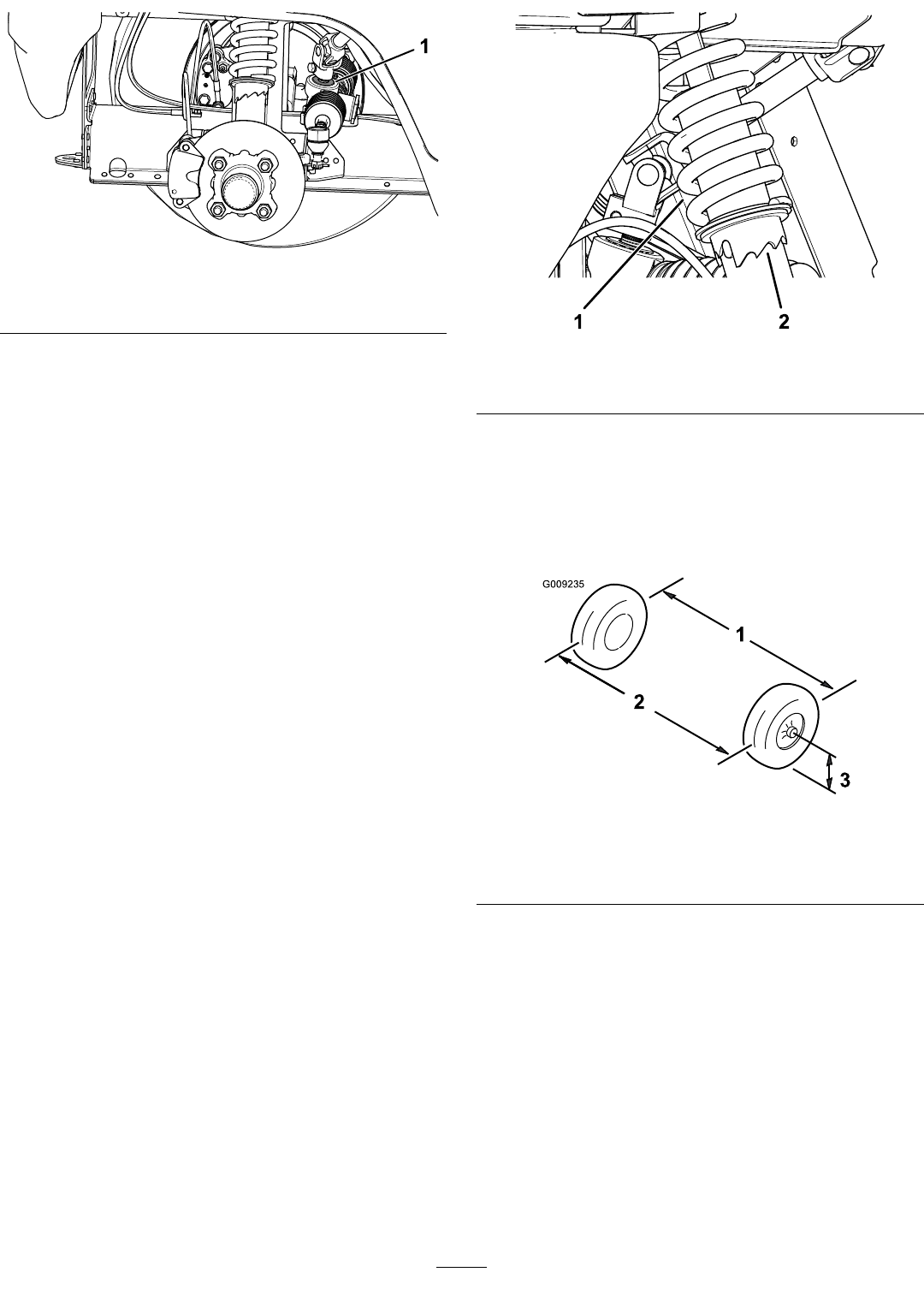 1

1
2

G009235
1
2
3