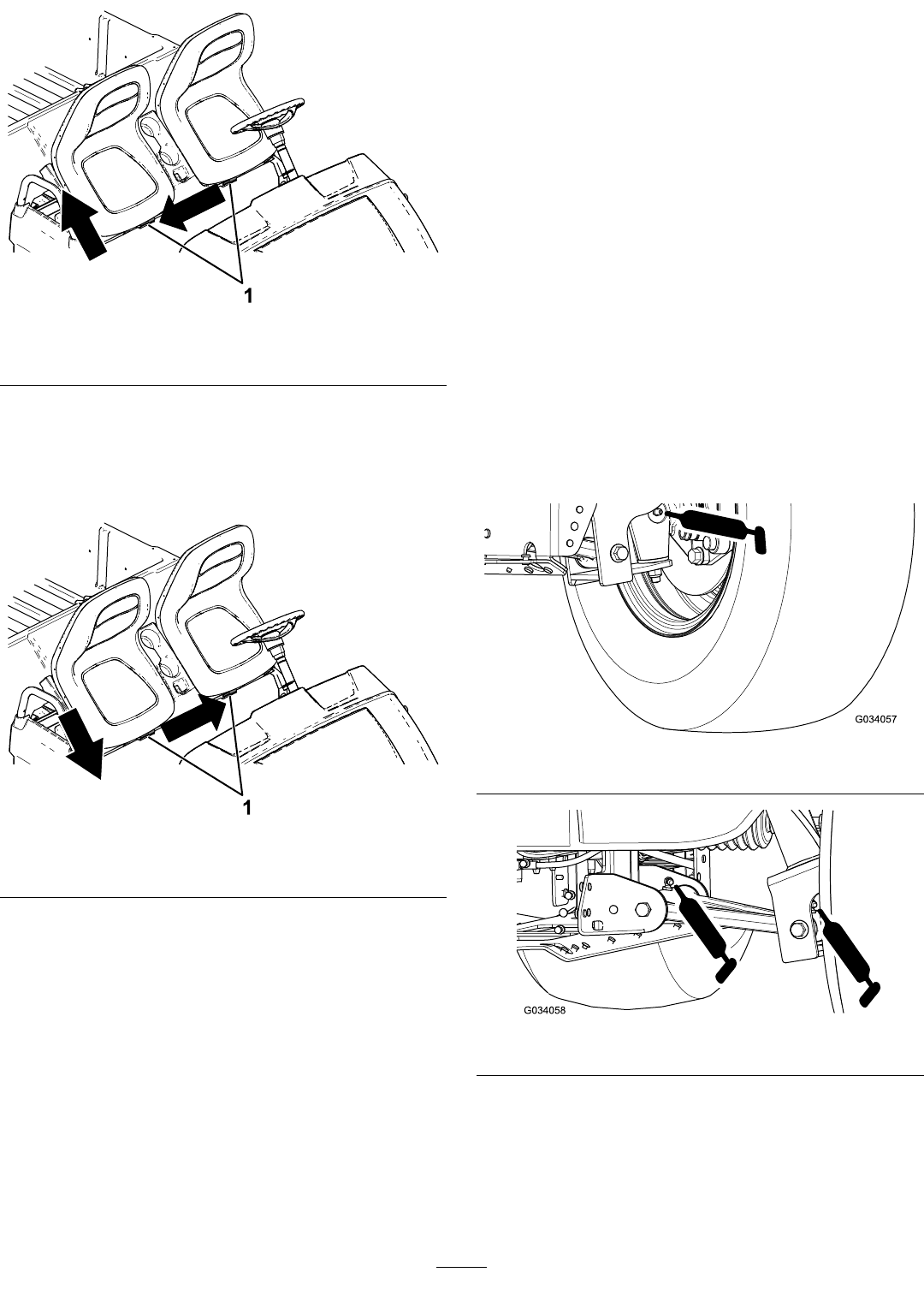 1

1

G034057

G034058