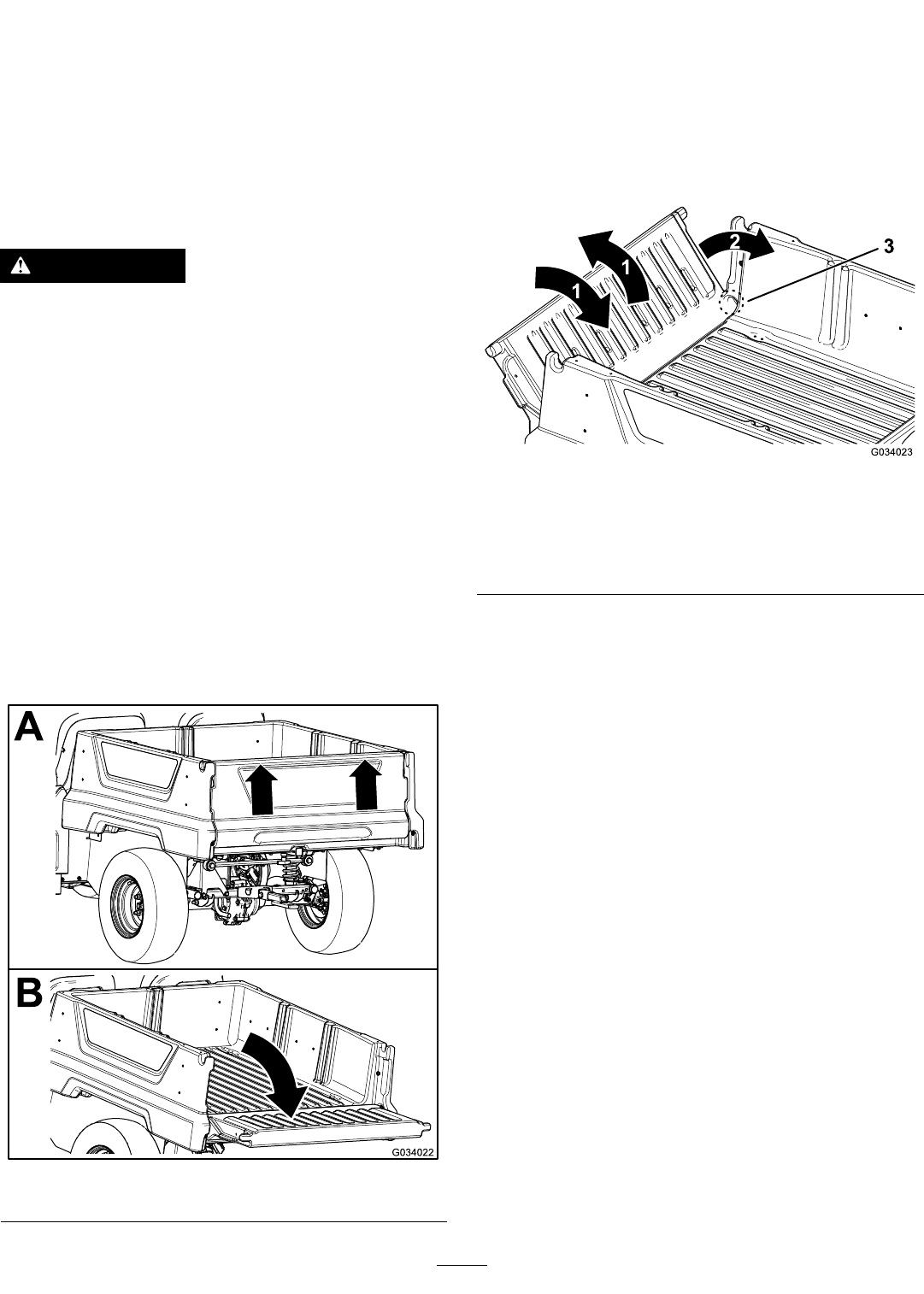 1
1
2
3
G034023

A
B
G034022