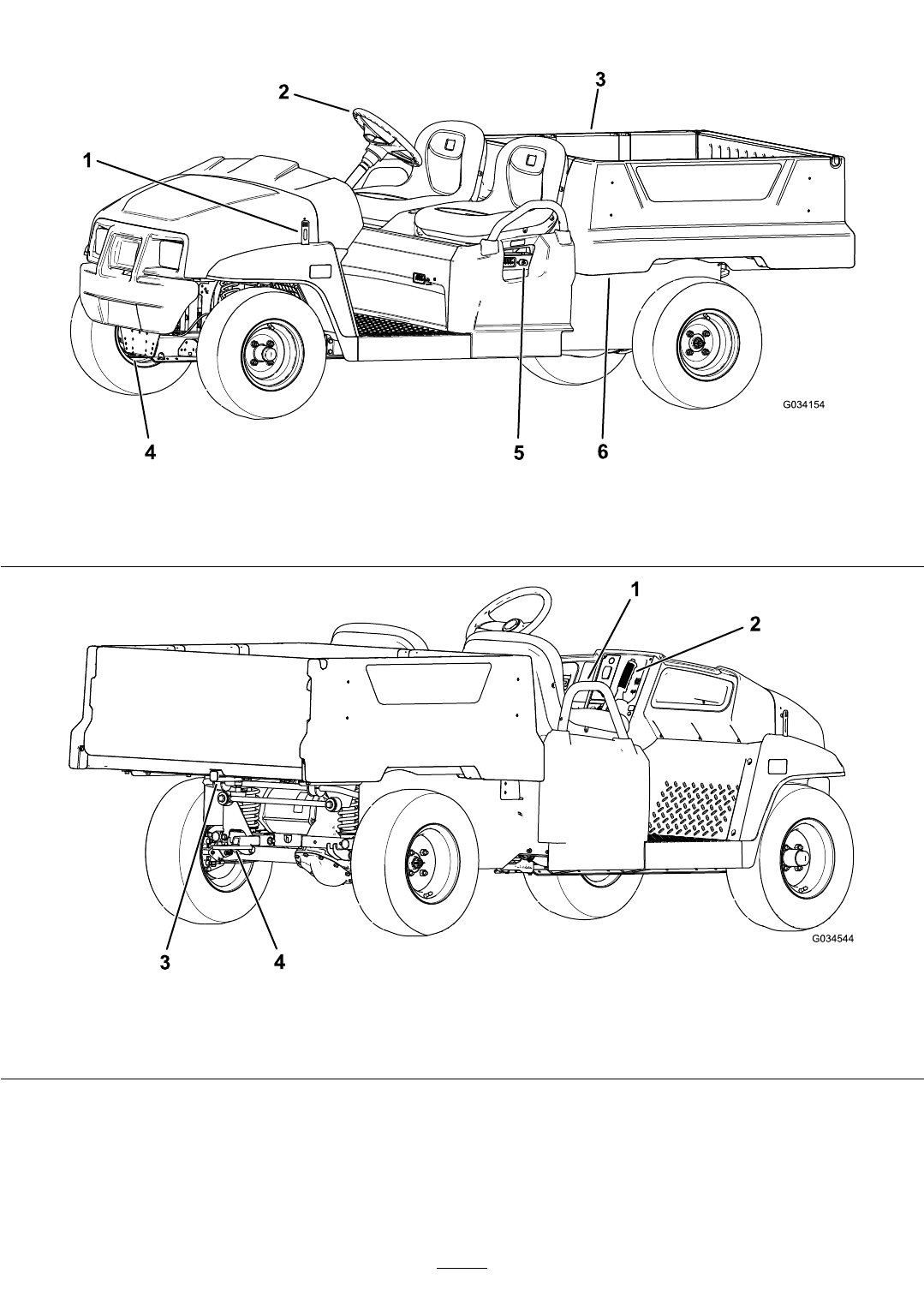 2
3
1
G034154
4
5
6

1
2
G034544
3
4