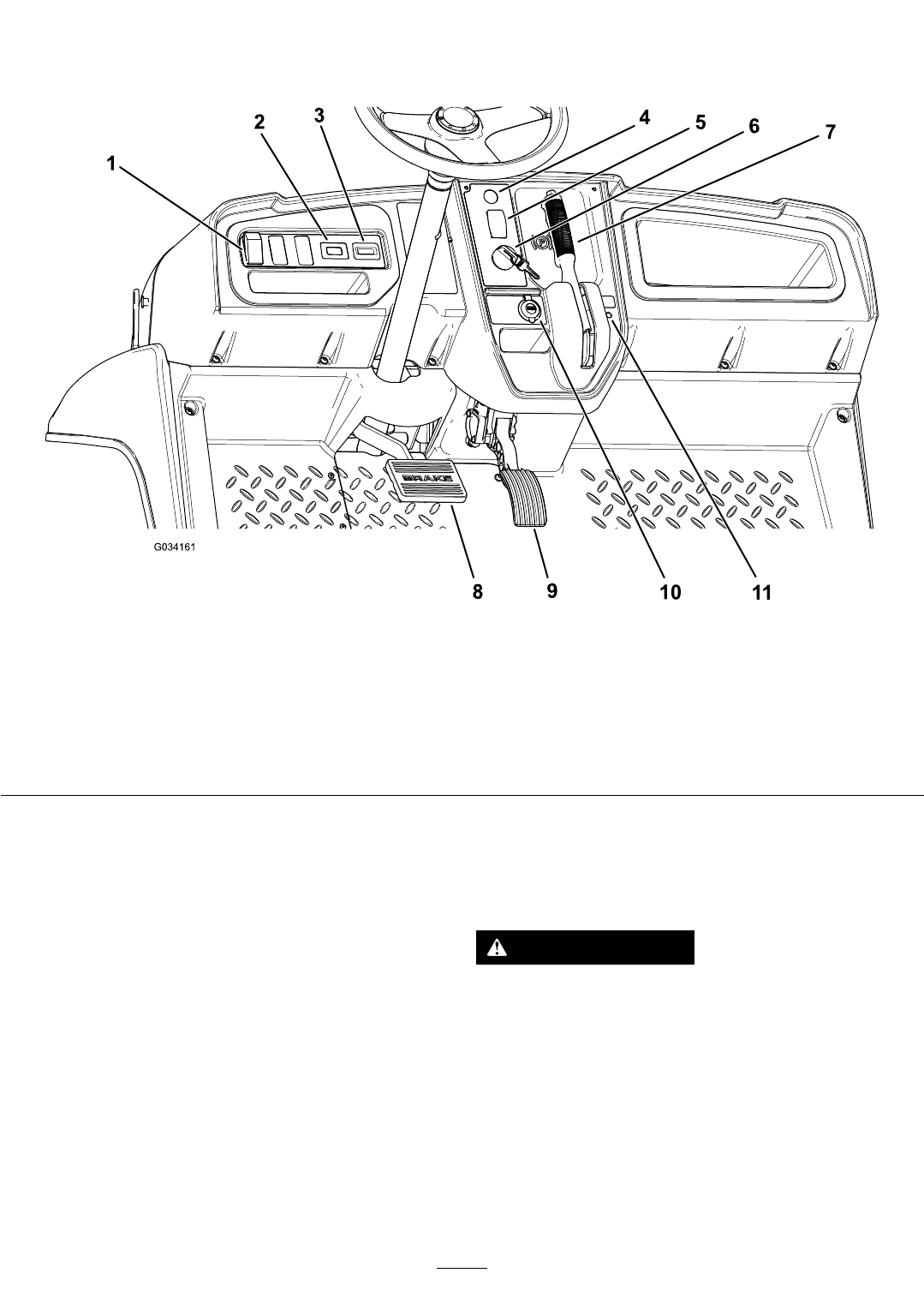 1
2
3
4
5
6
7
BRAKE
G034161
8
9
10
11