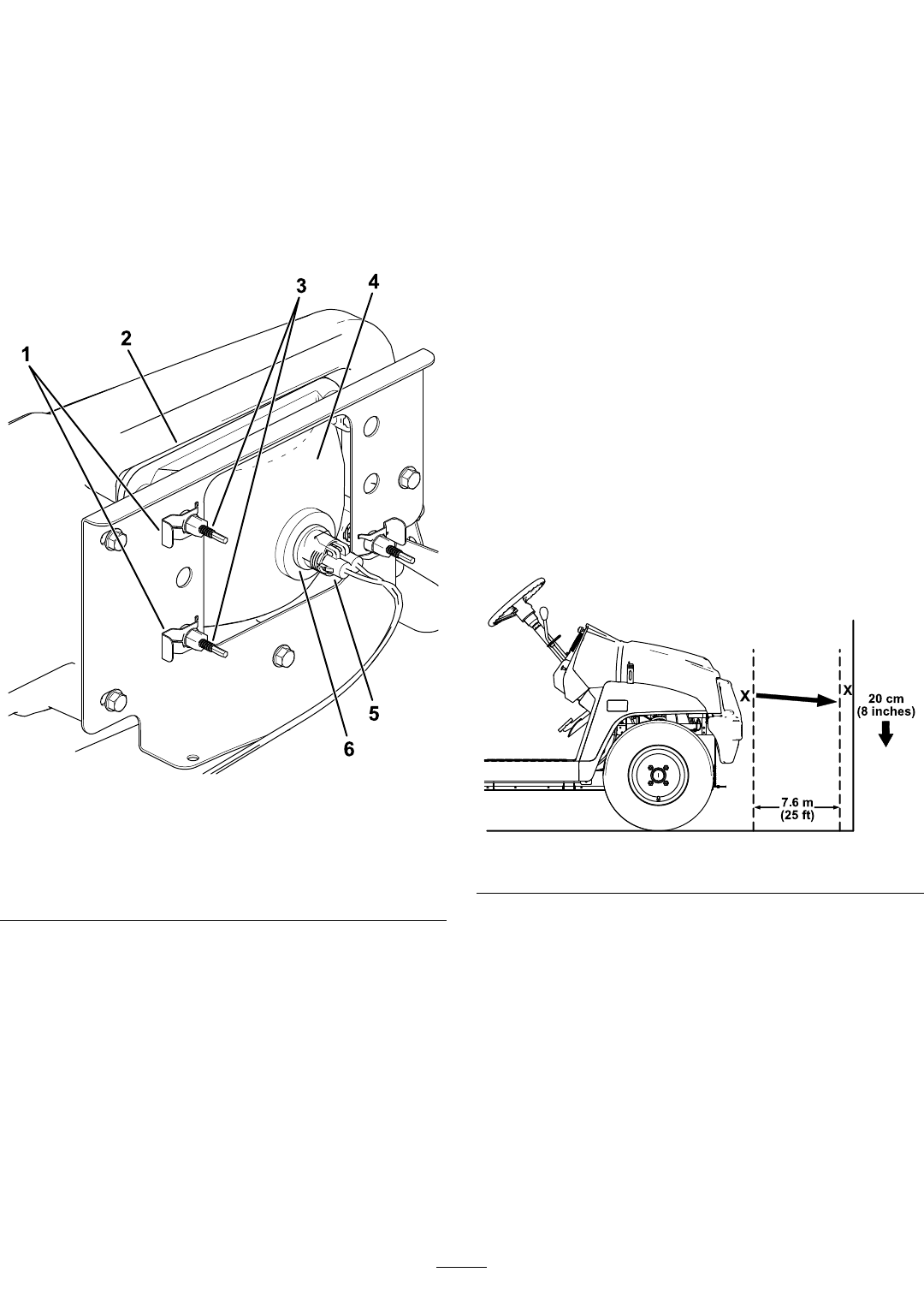 1
2
3
4
5
6

X
X
20 cm
(8 inches)
7.6 m
(25 ft)