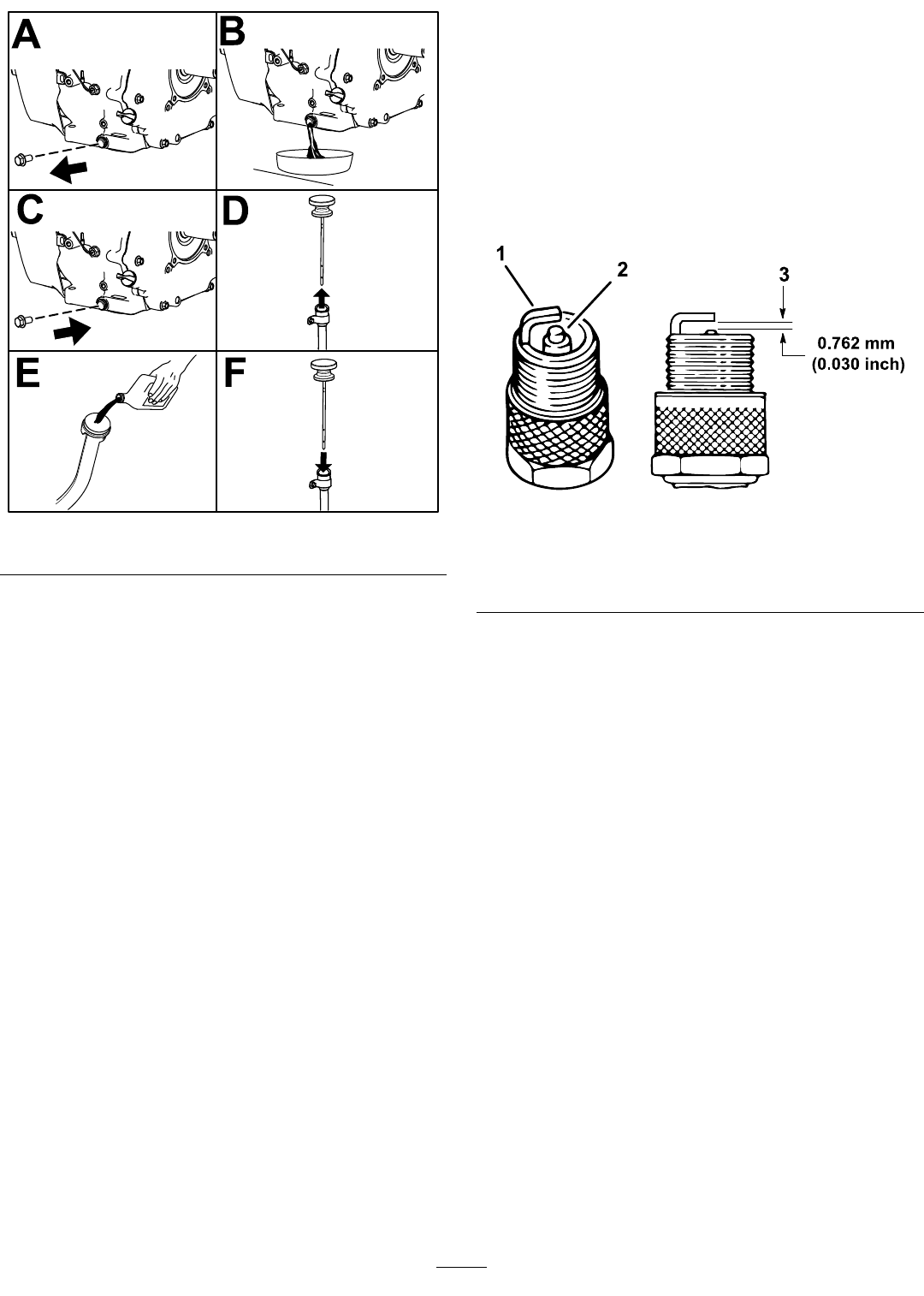 A B
C D
E F

1 2 3
0.762 mm
(0.030 inch)