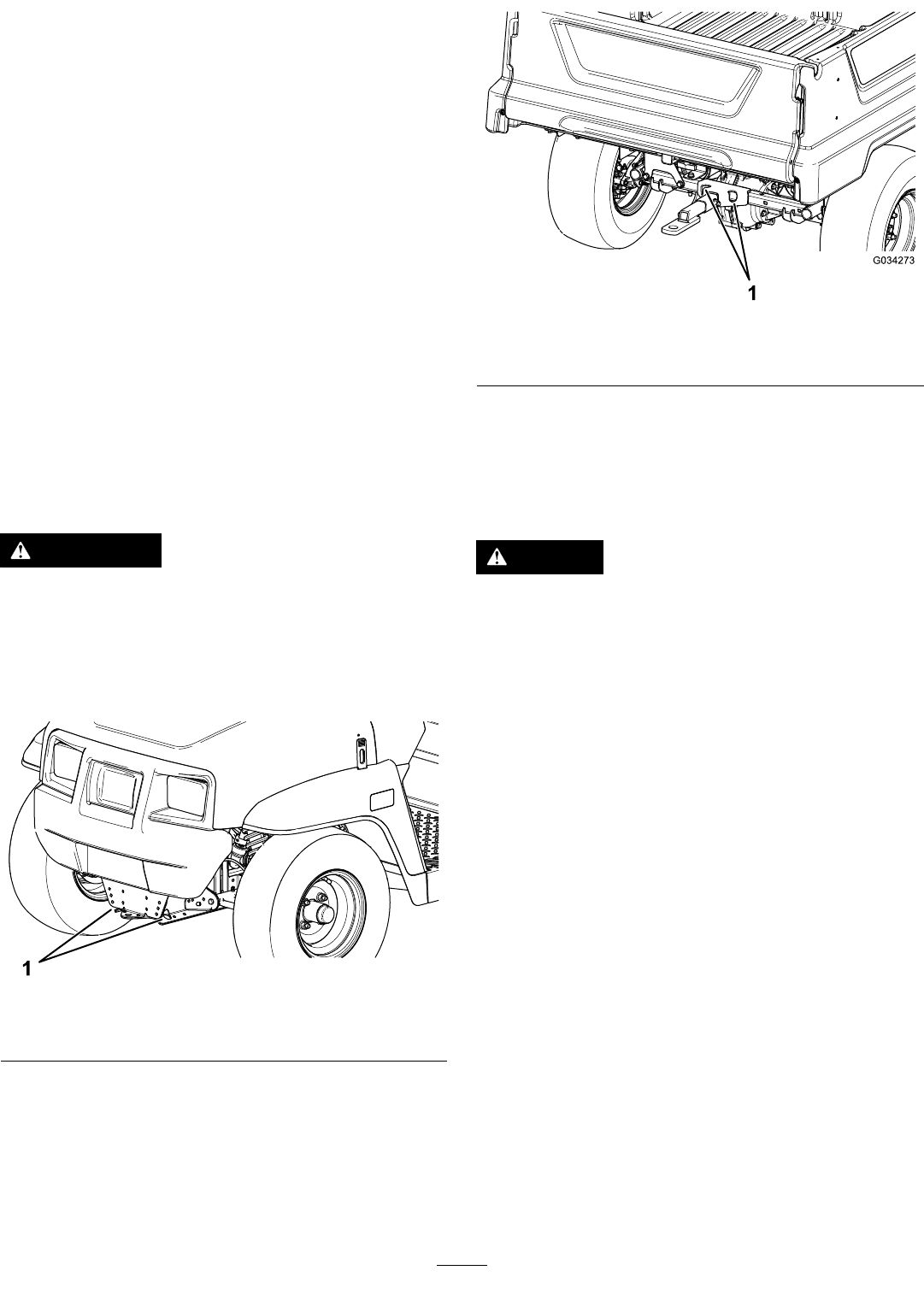 G034273

1

1