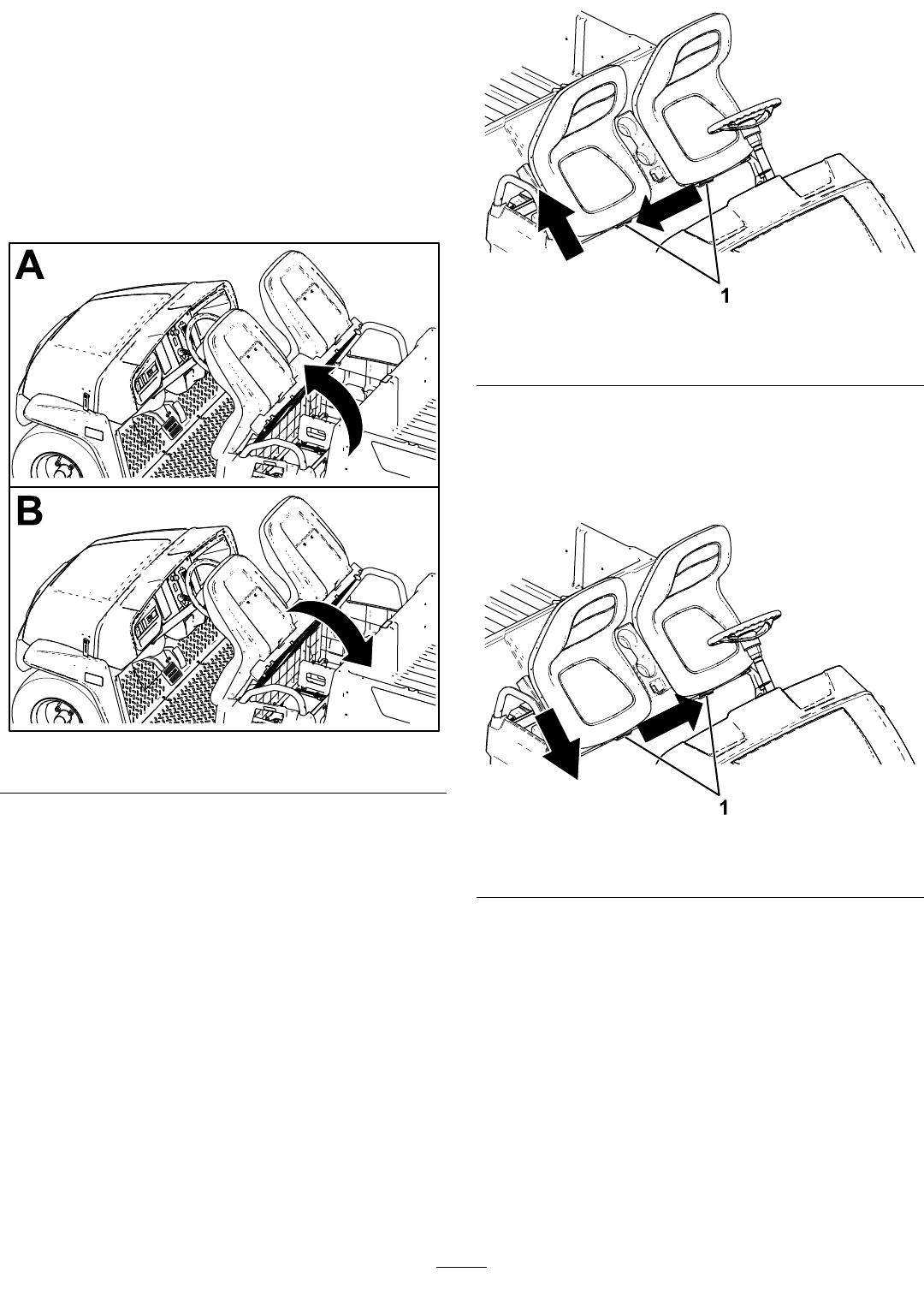 A

B

1

1