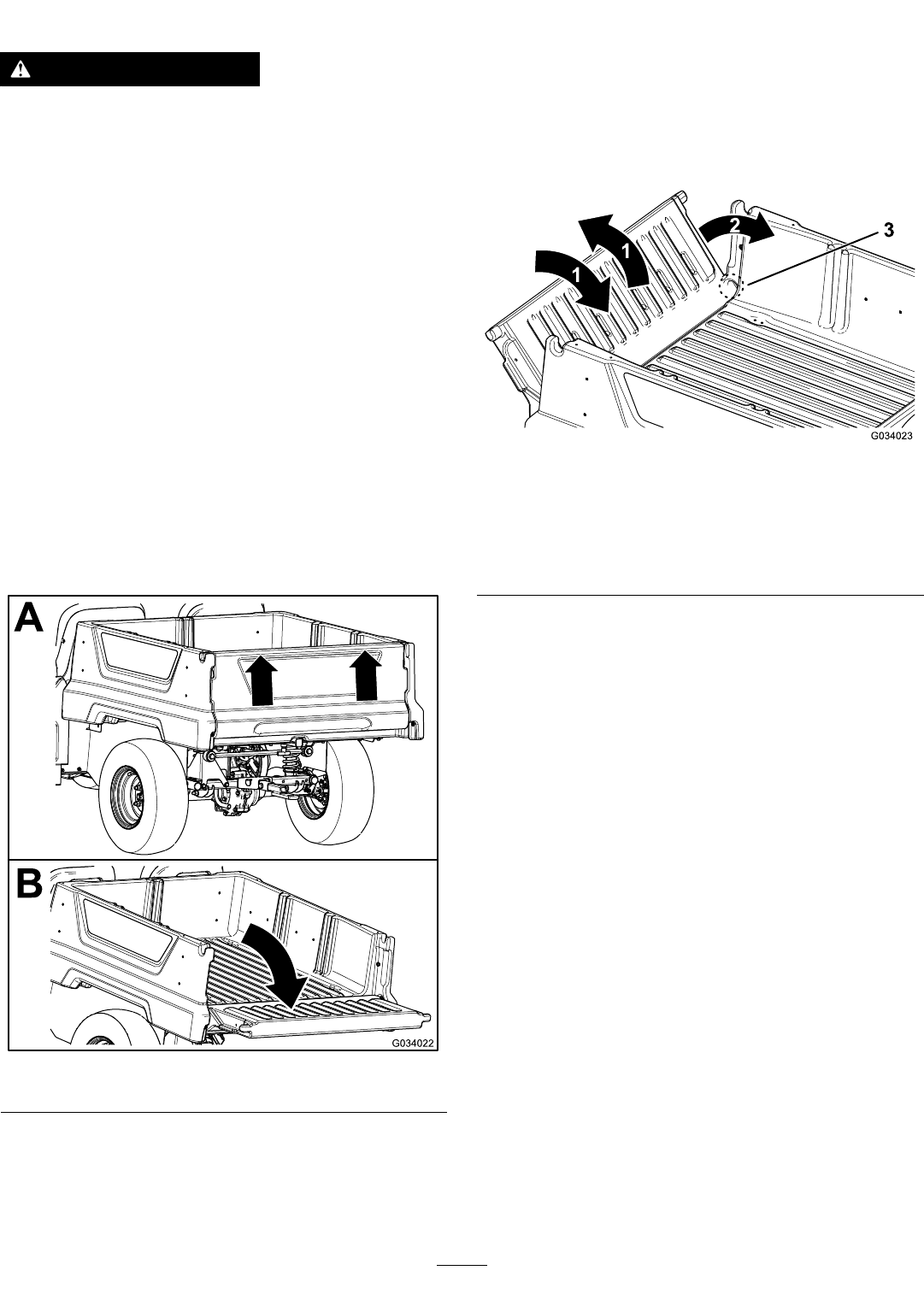 1
1
2
3
G034023

A
B
G034022