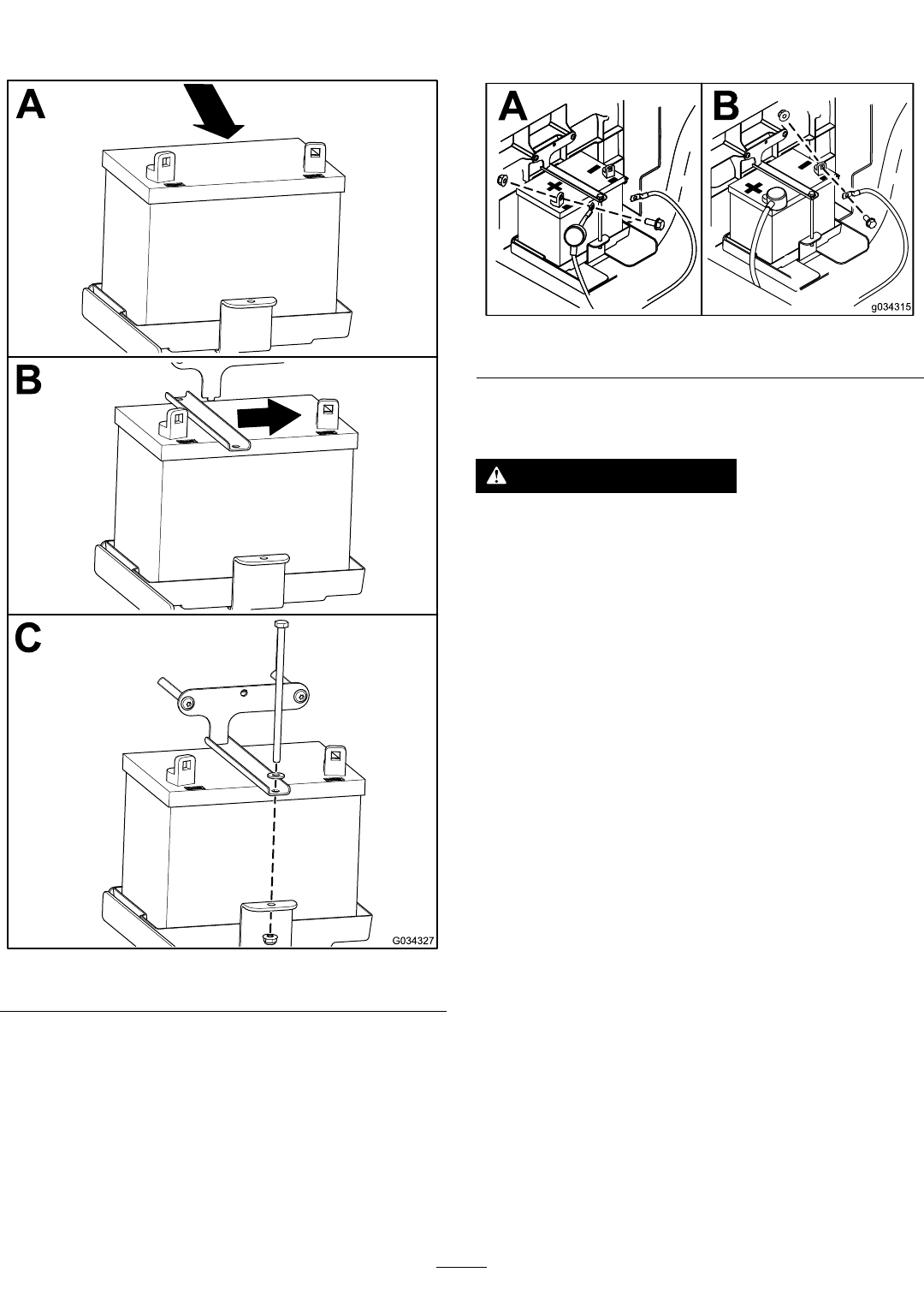 A

B

C

G034327

A

B

g034315