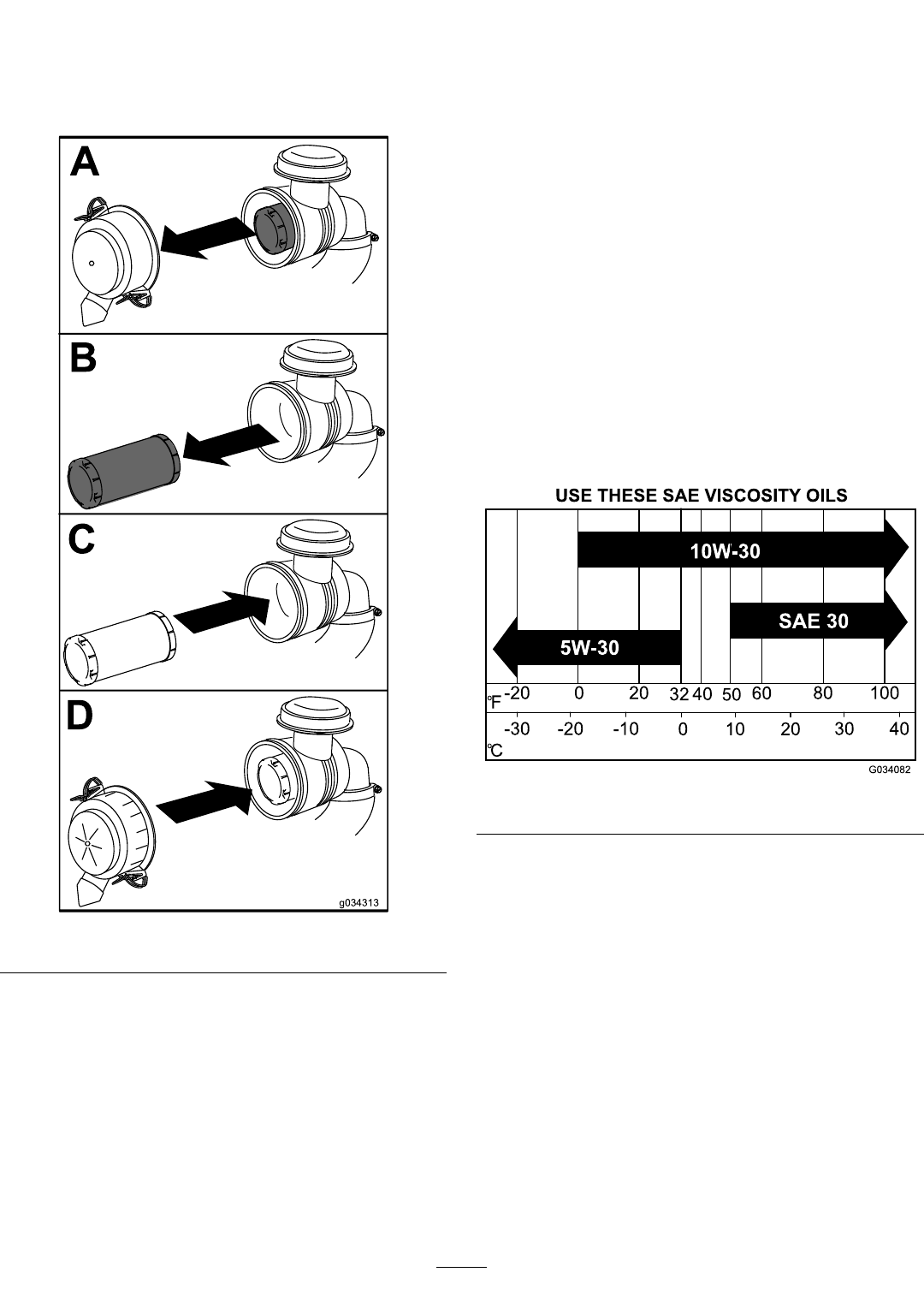 A

B

C

D

g034313

USE THESE SAE VISCOSITY OILS

10W-30

SAE 30

5W-30

°F -20 0 20 32 40 50 60 80 100

-30 -20 -10 0 10 20 30 40
°C

G034082