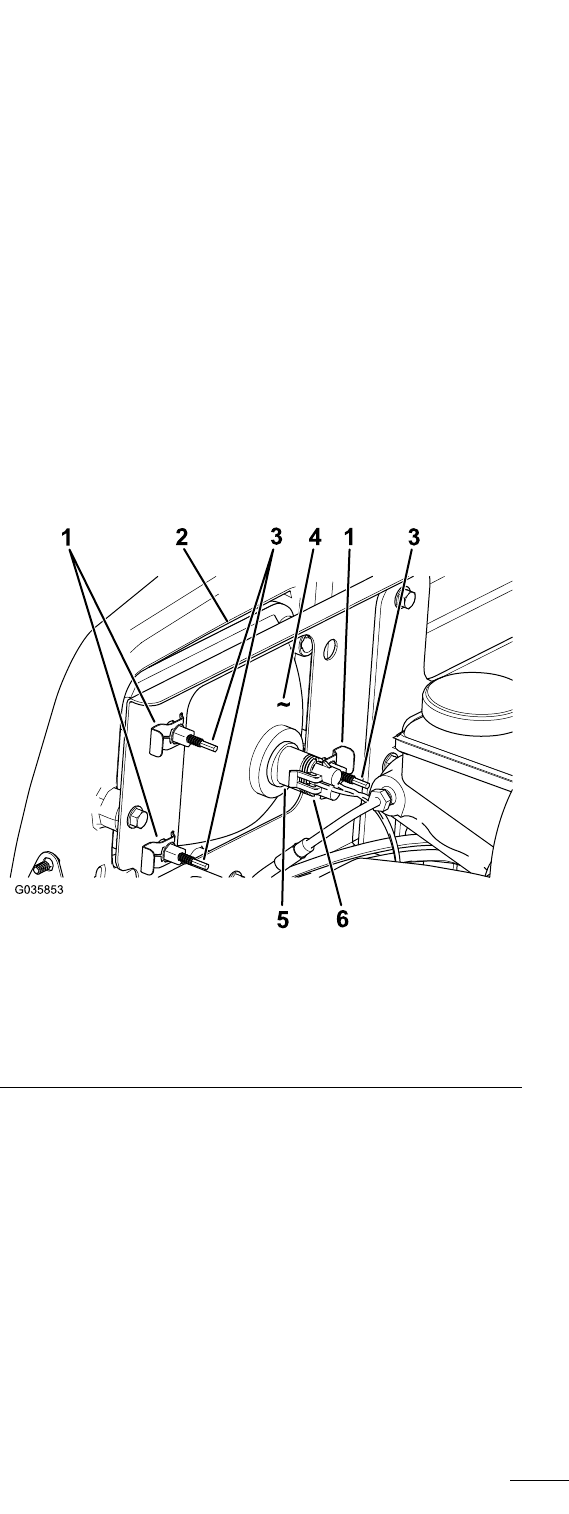 1 2 3 4 1 3

~

G035853

5 6