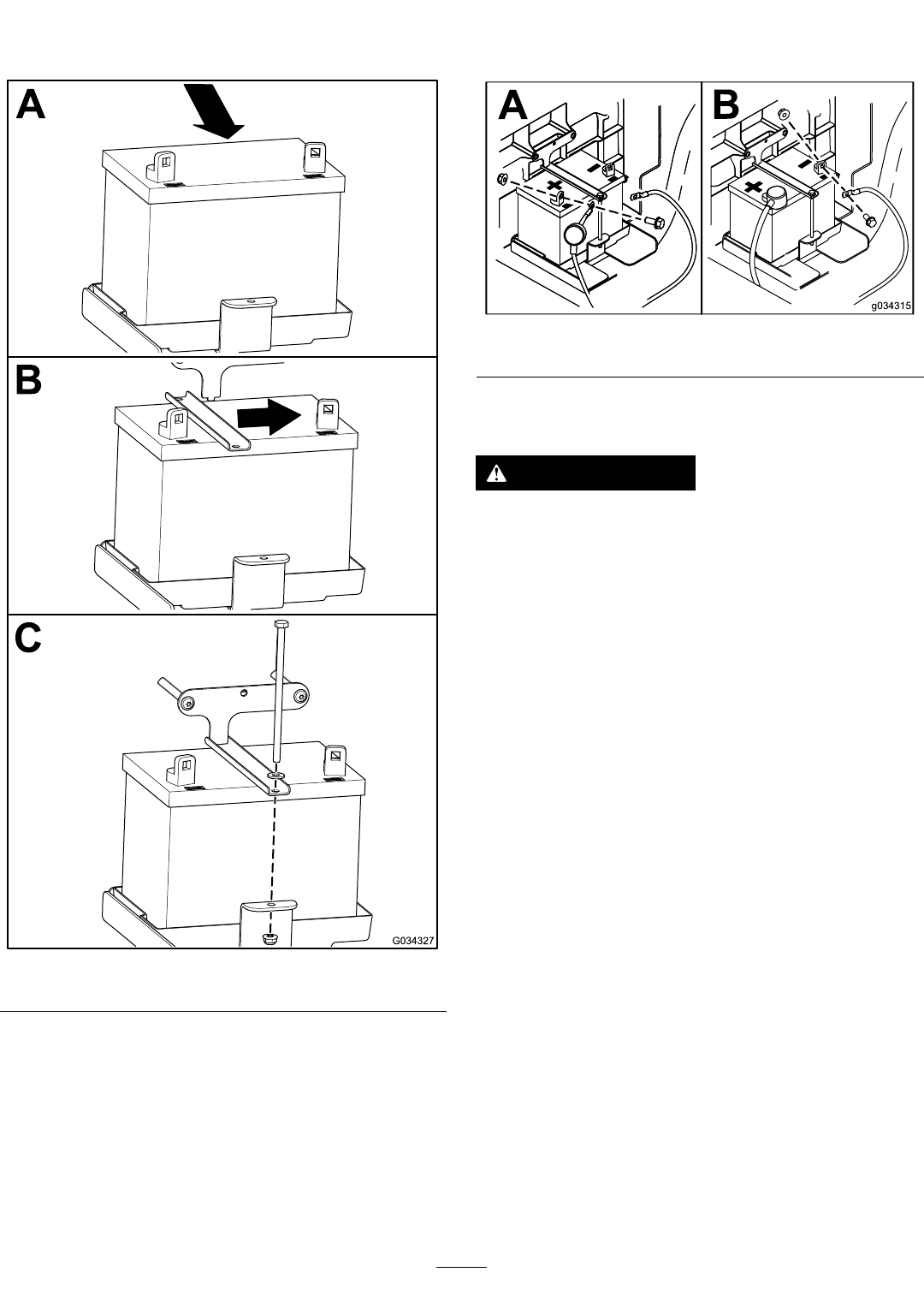 A

B

C

G034327

A

B

g034315