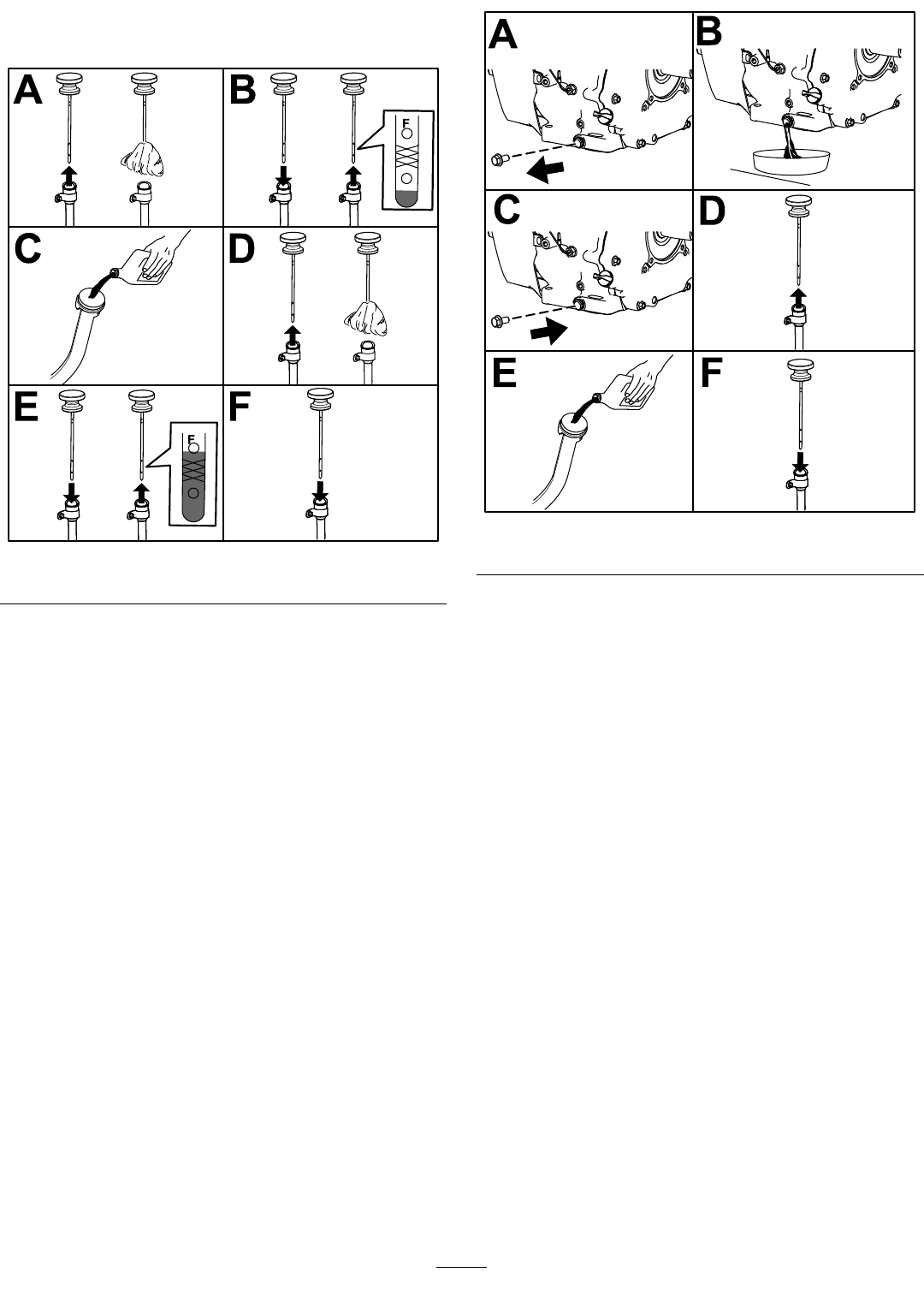 A B
F
C D
E F
F

A B
C D
E F