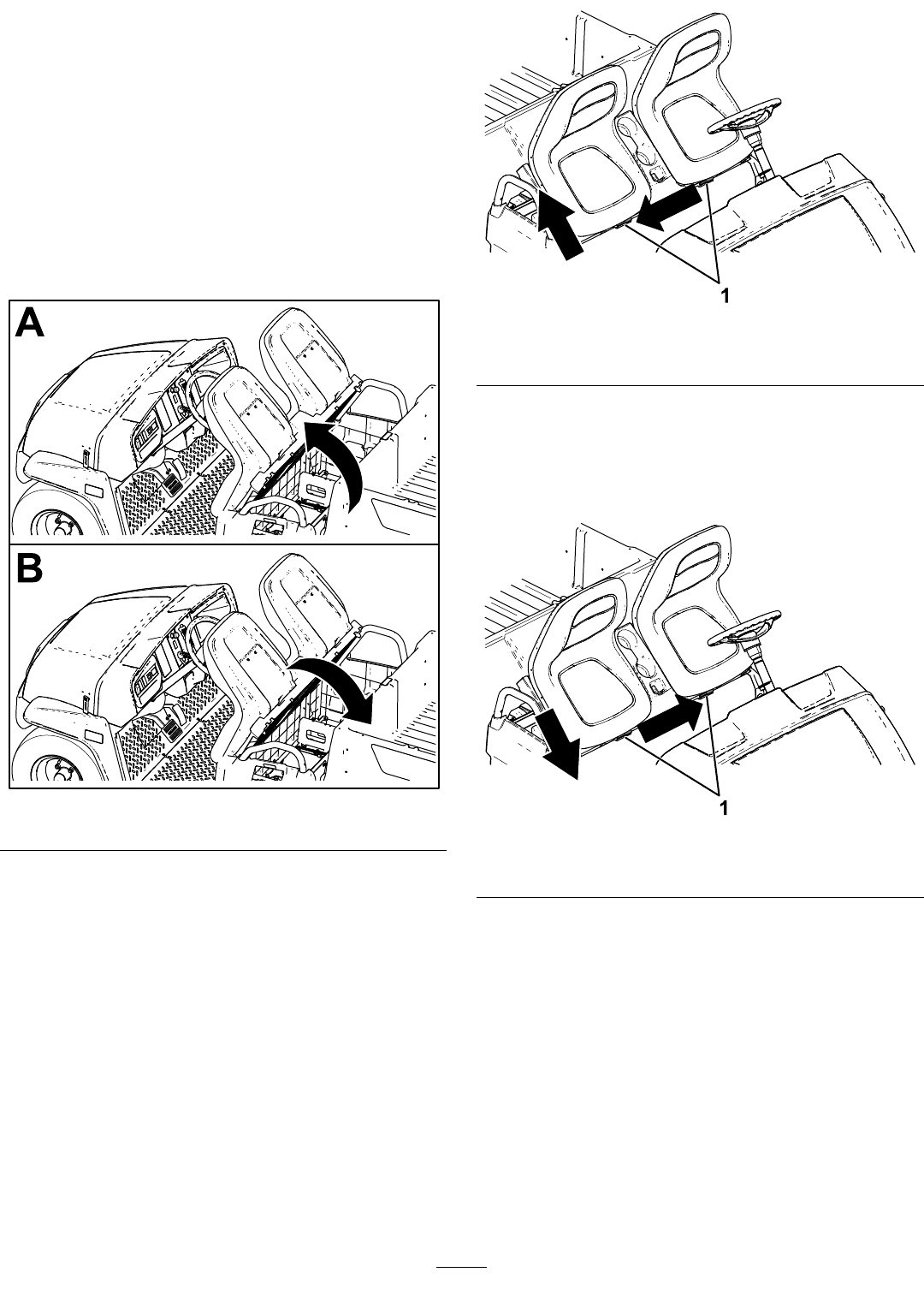 A

B

1

1