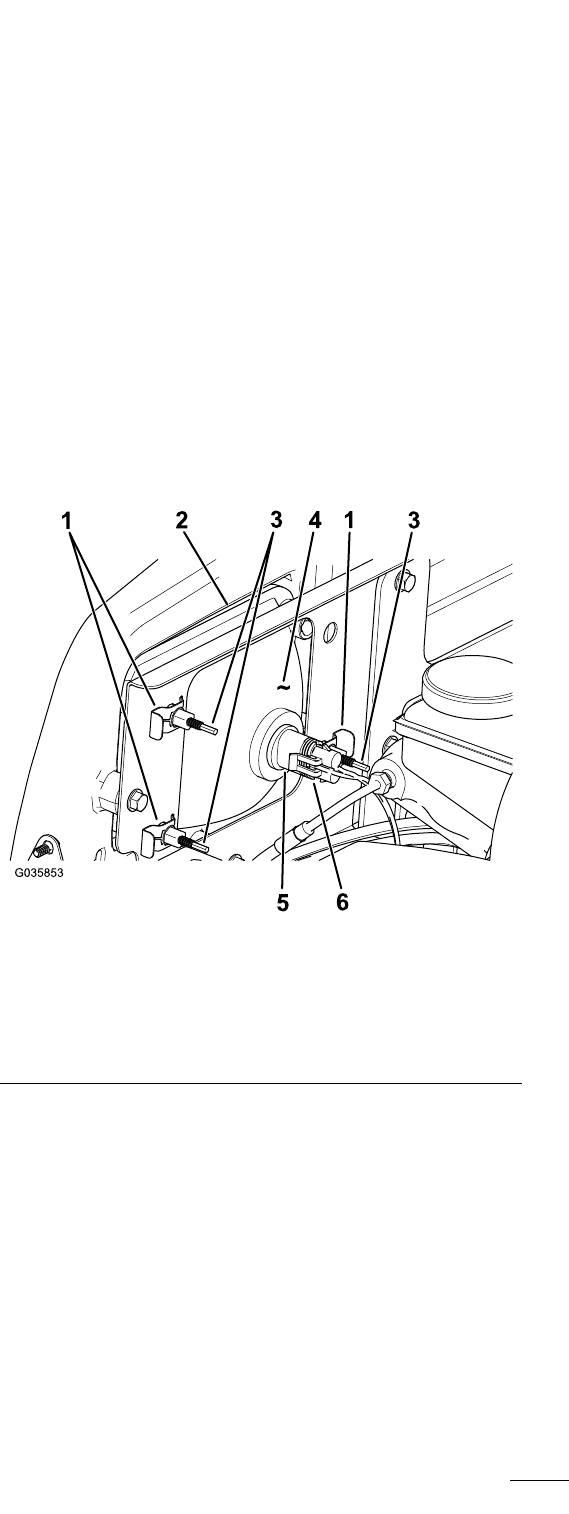 1 2 3 4 1 3

~

G035853

5 6