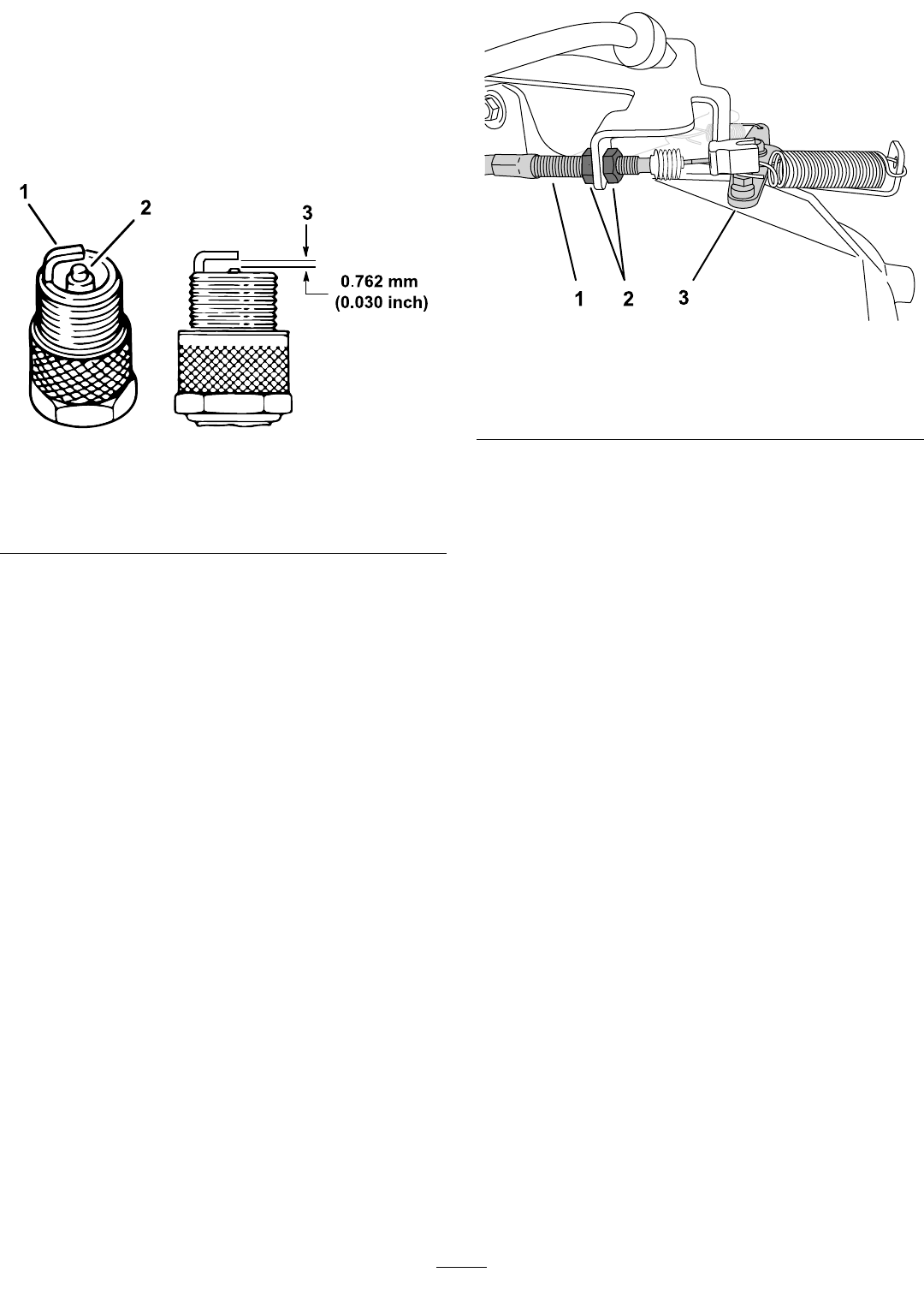 1
2
3
0.762 mm
(0.030 inch)

1
2
3