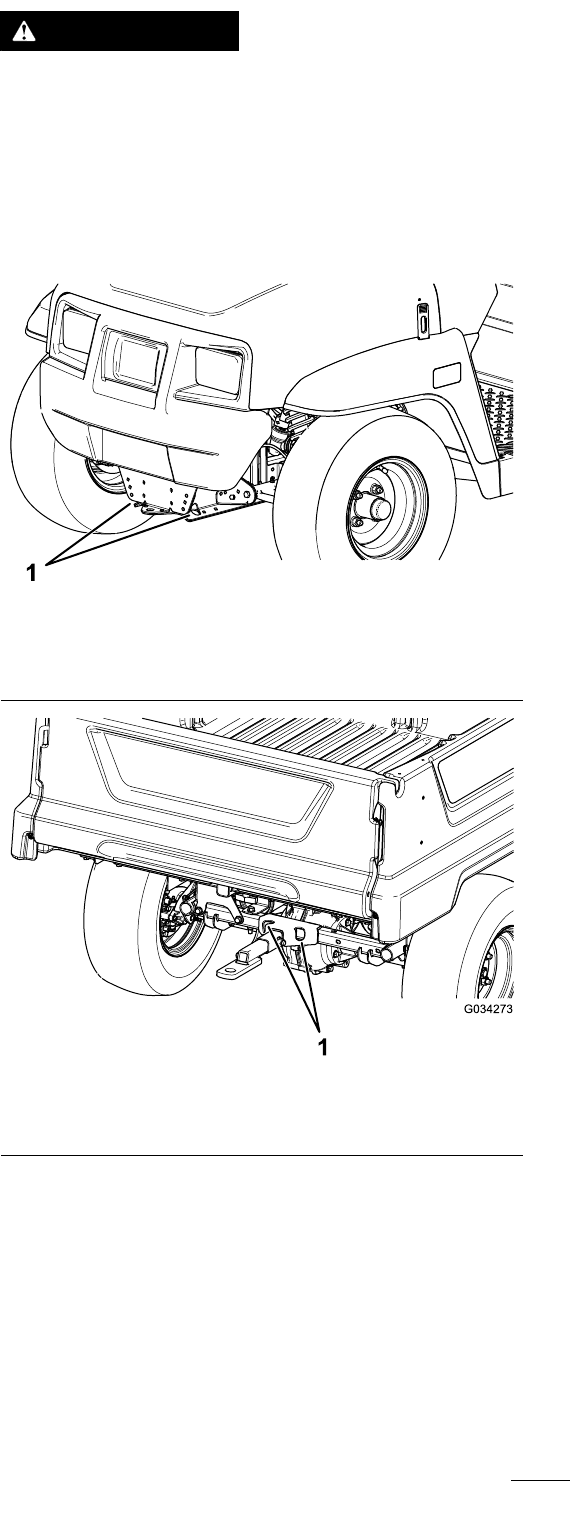 1

G034273

1