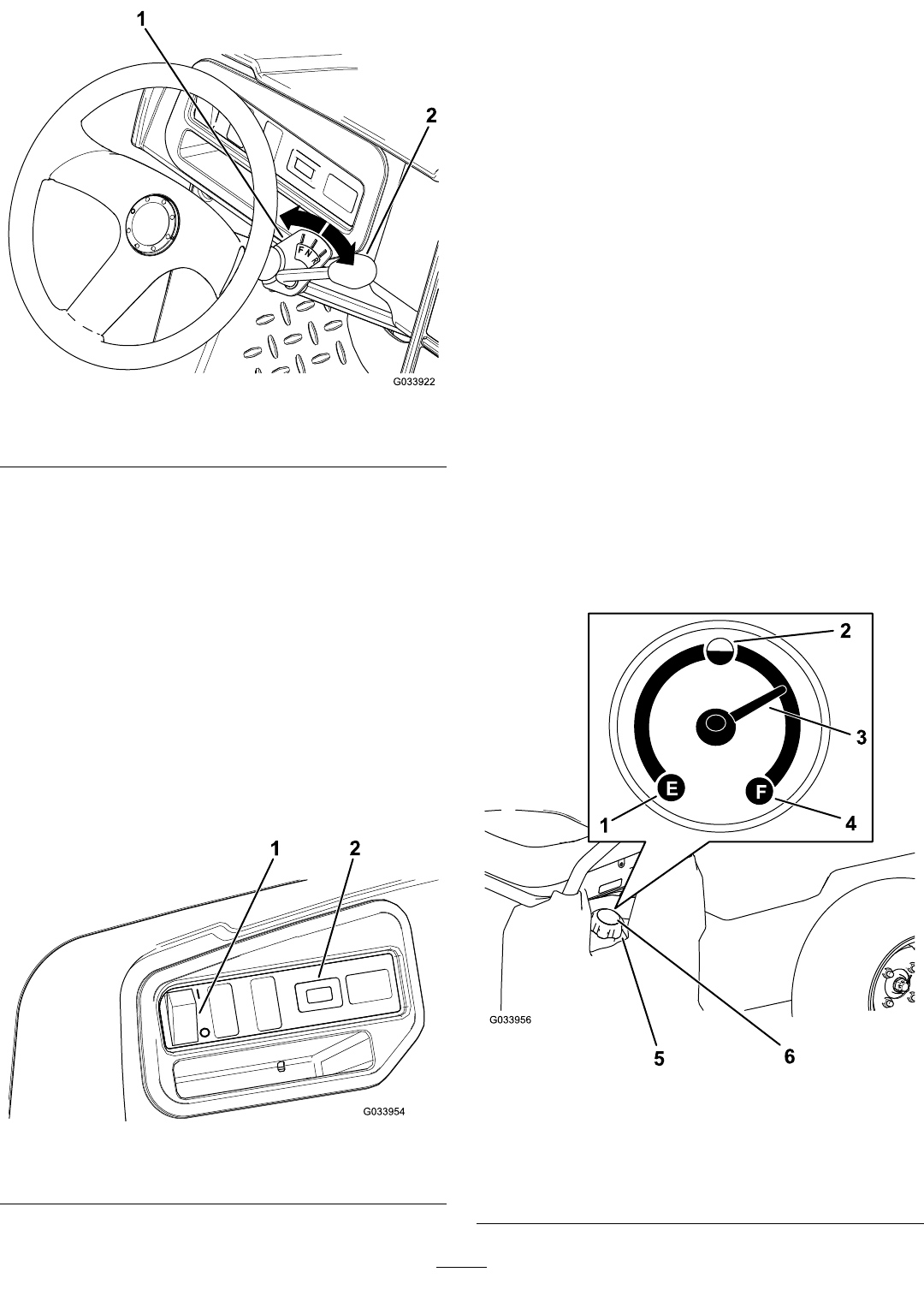 1

2

F N R

G033922

1 2

G033954

2

3

E F

1 4

G033956

5 6