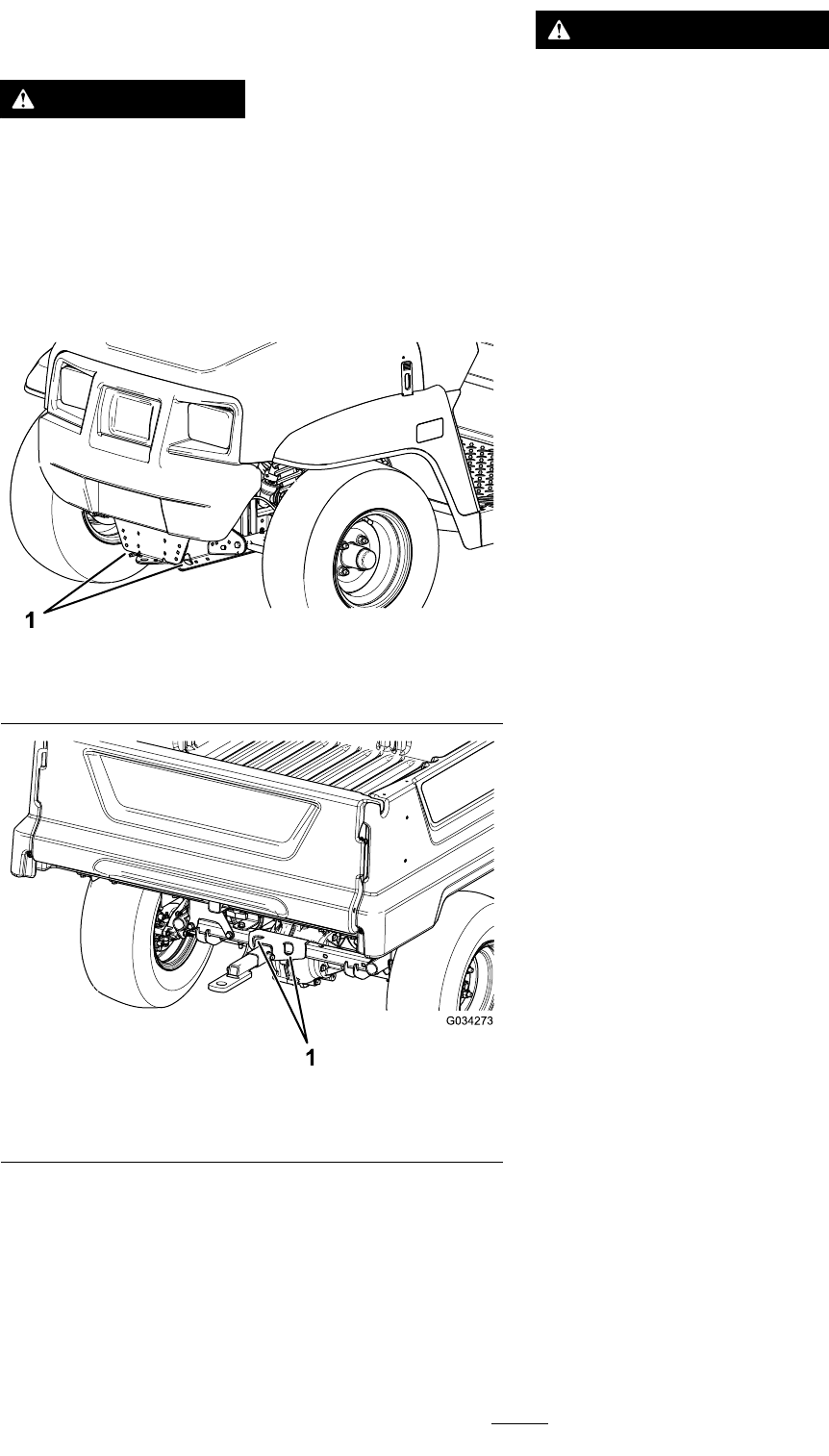 1

G034273

1