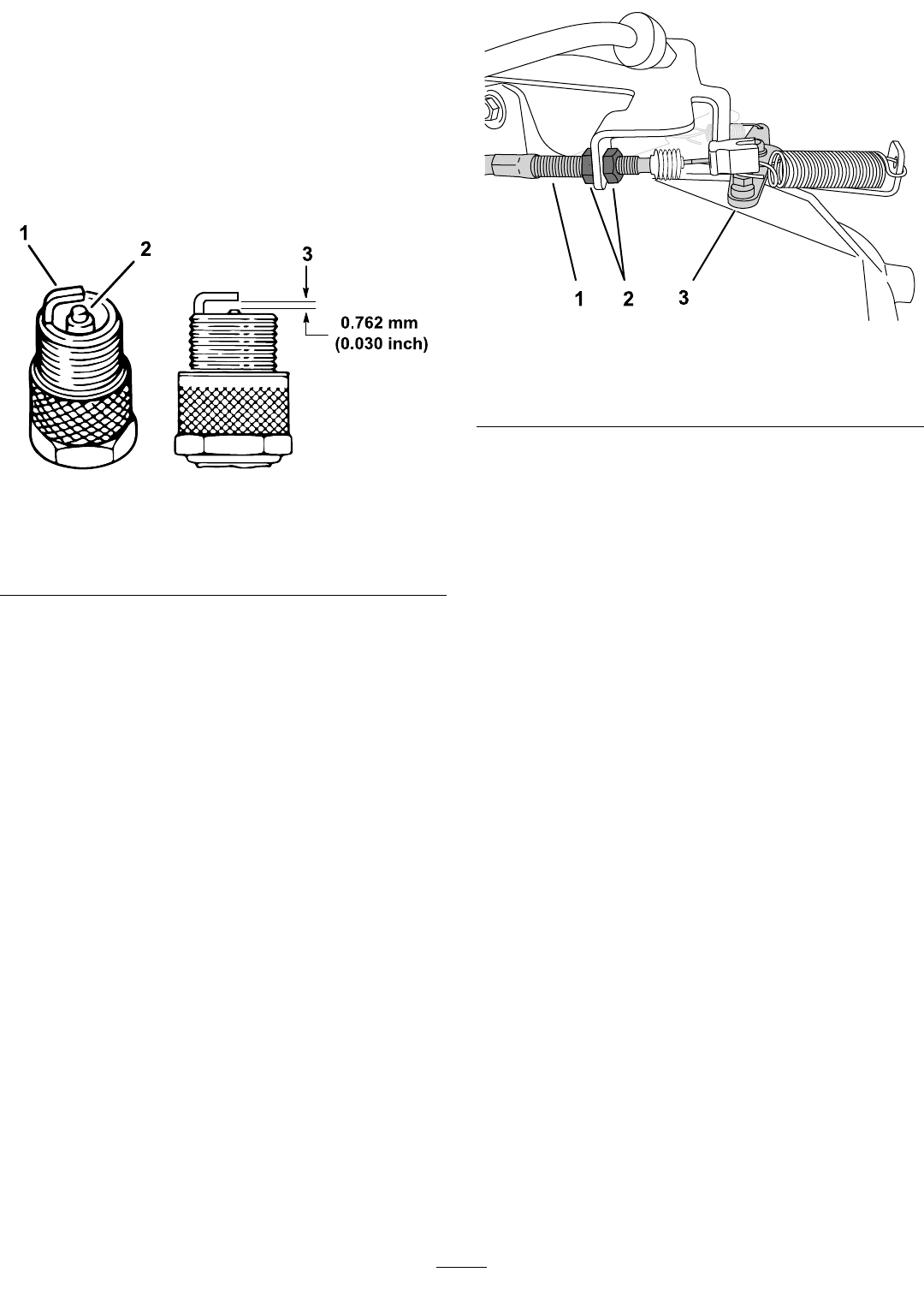 1

2

3

0.762 mm
(0.030 inch)

1 2 3