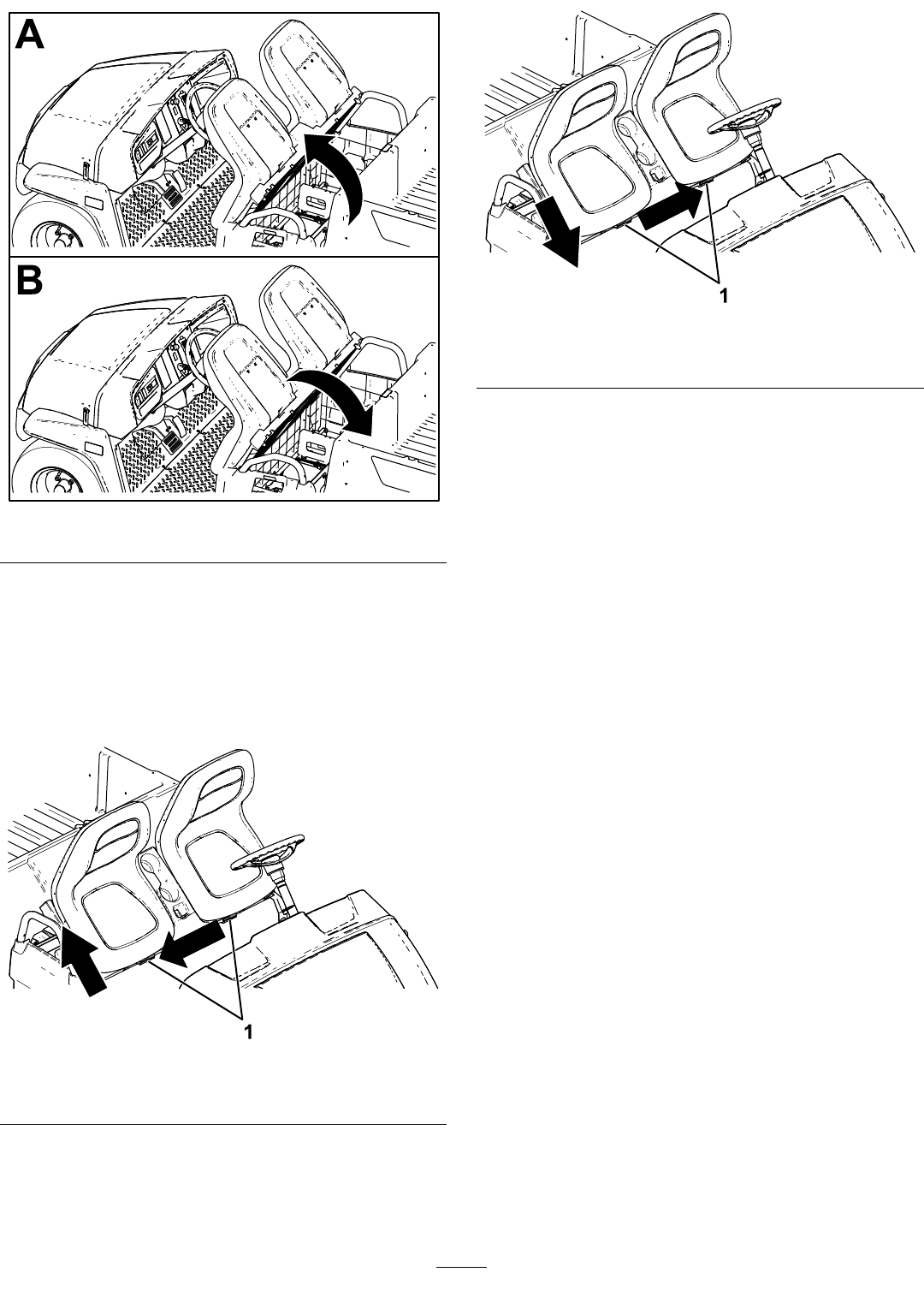 A

B

1

1