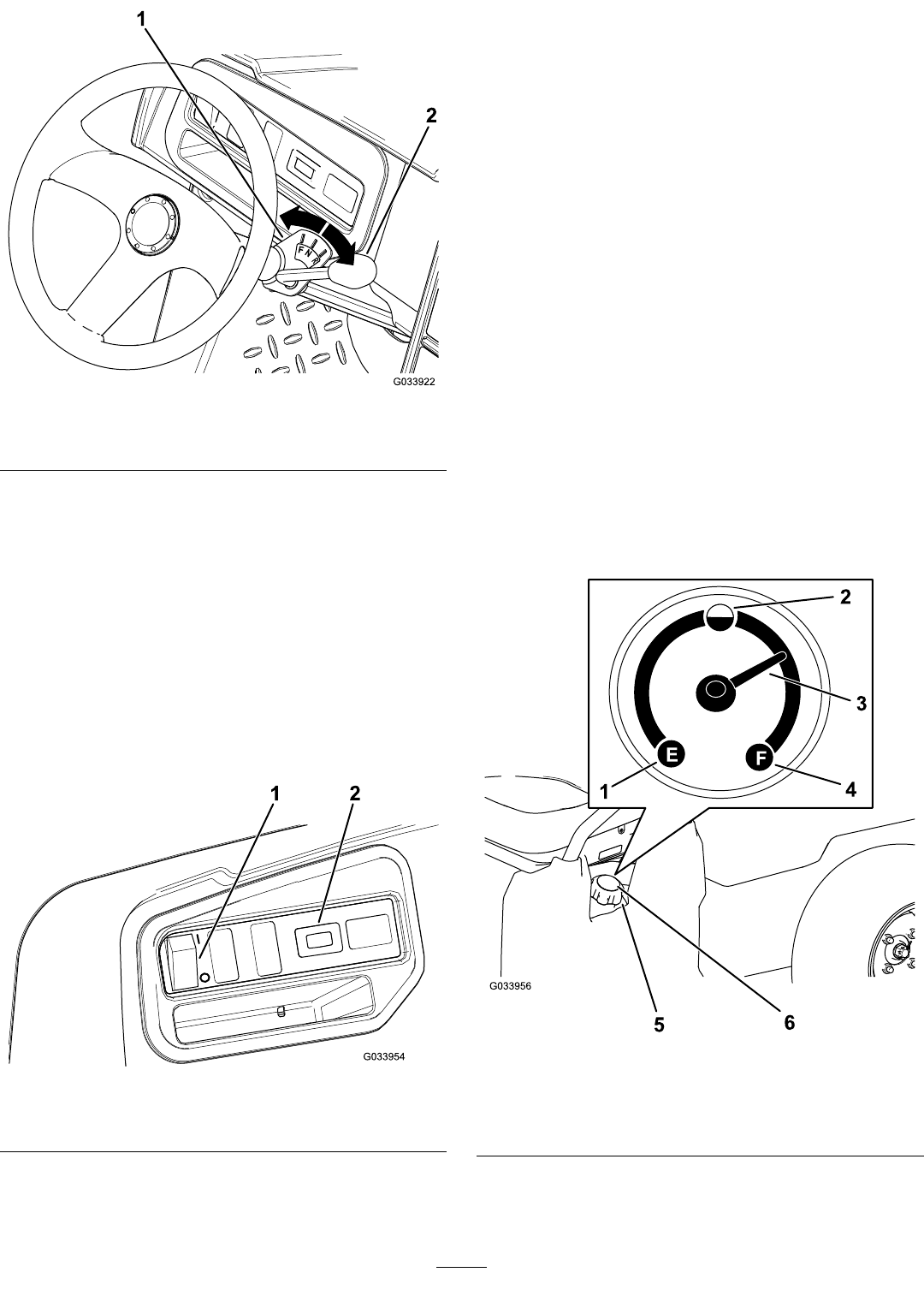 1

2

F N R

G033922

1 2

G033954

2

3

E F

1 4

G033956

5 6