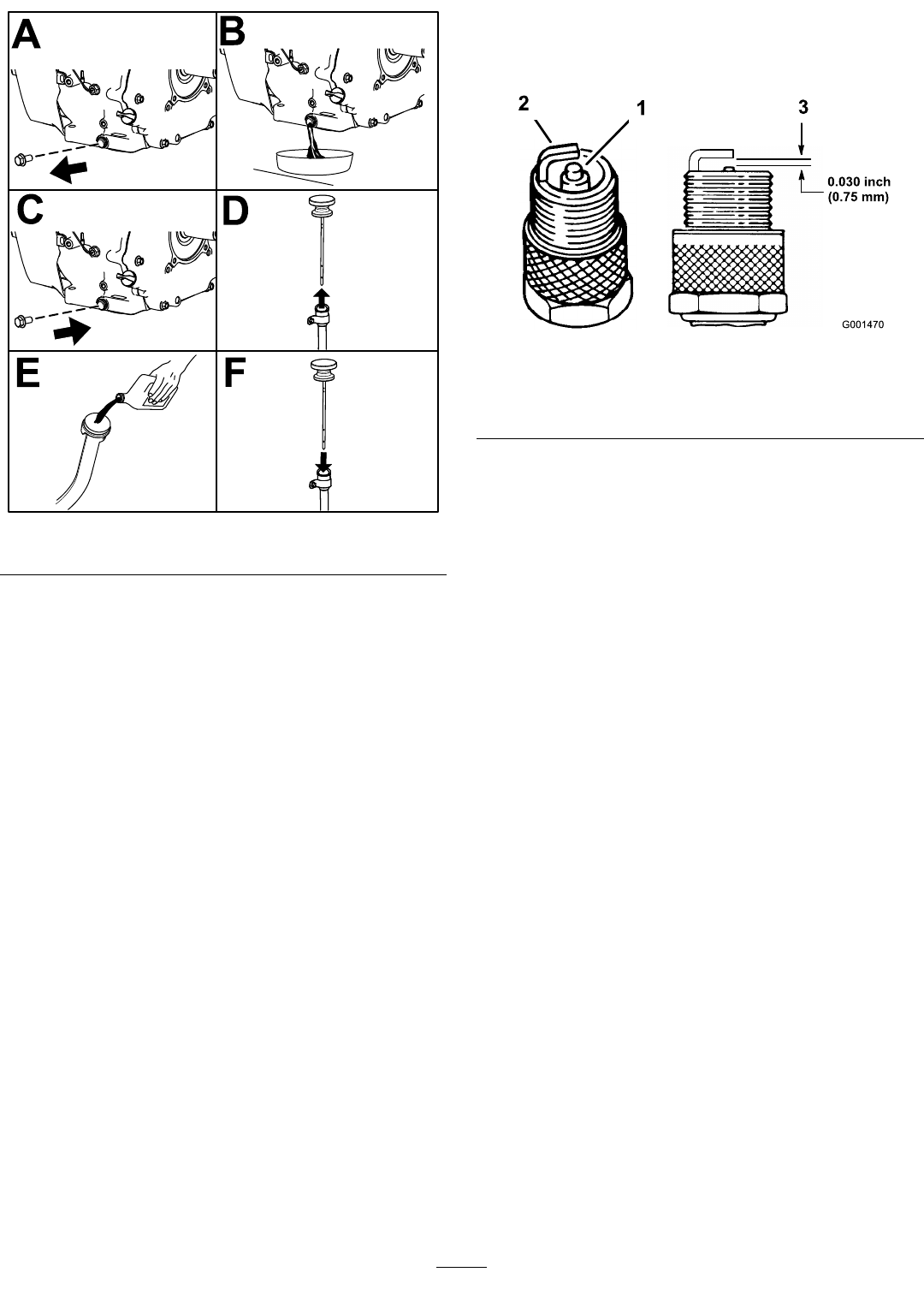 A
B
C
D
E
F

2
1
3
0.030 inch
(0.75 mm)
G001470