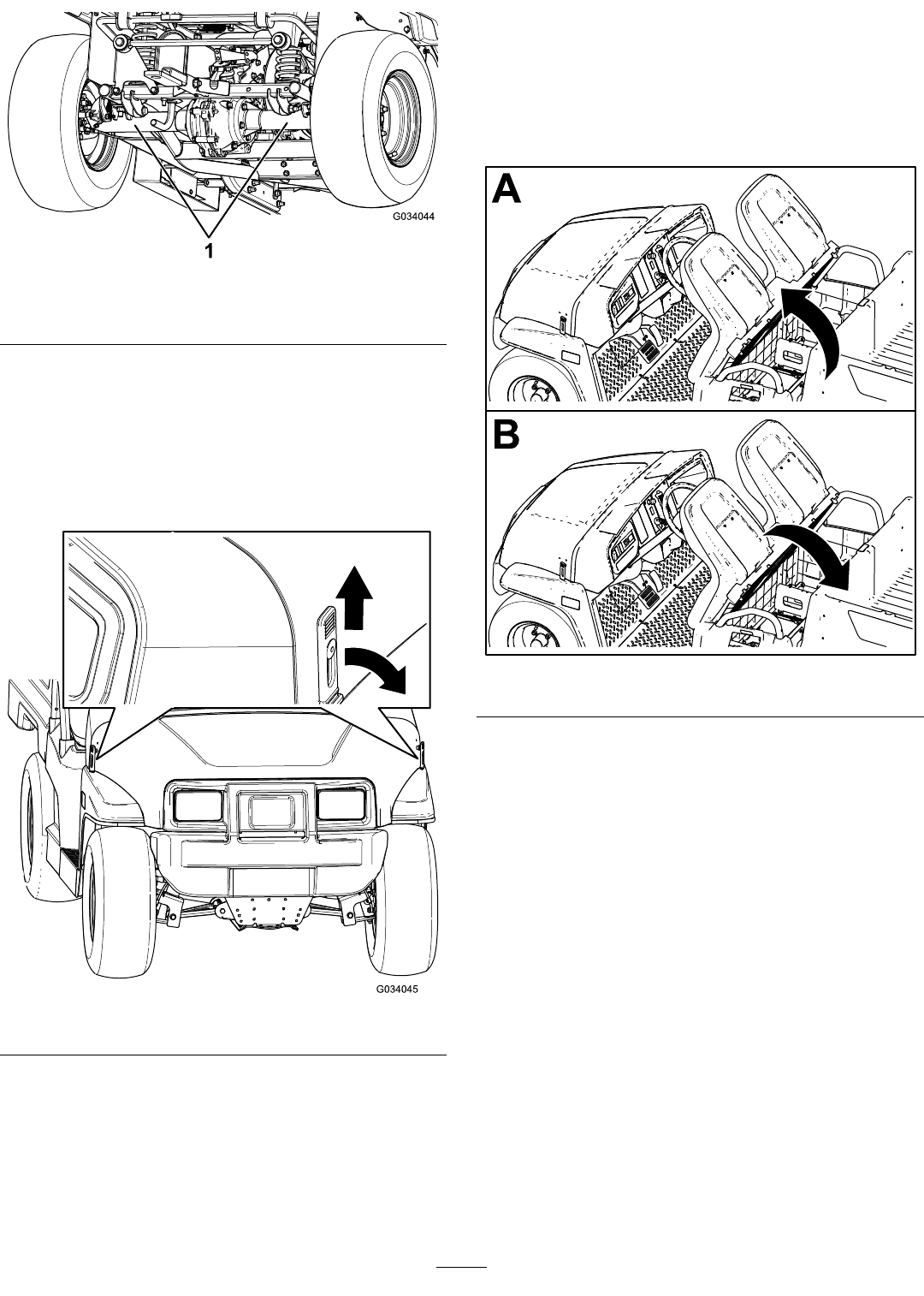 G034044

1

G034045

A

B