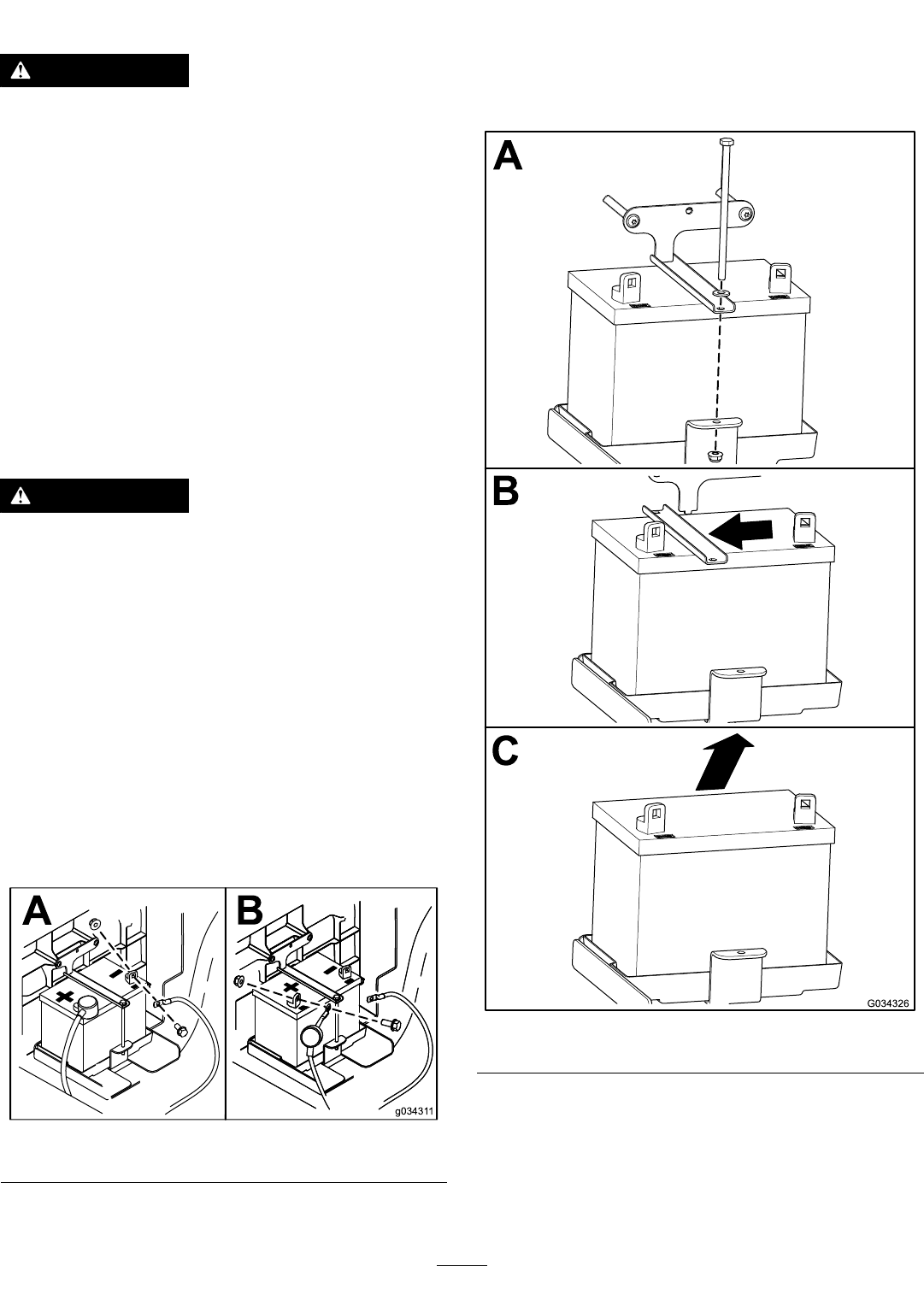 A

B

C

G034326

A

B

g034311