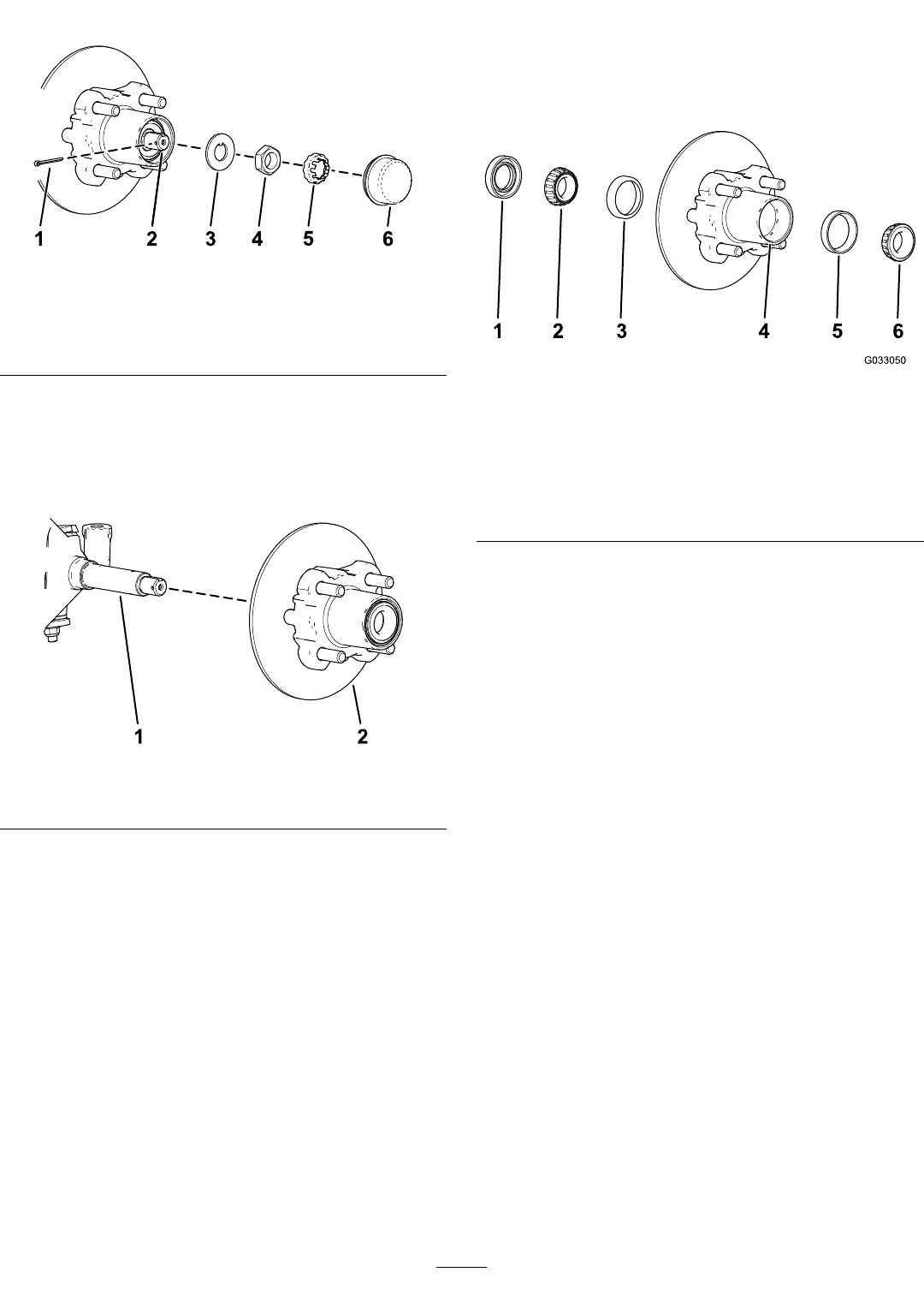 1 2 3 4 5 6

1 2 3 4 5 6

G033050

1 2