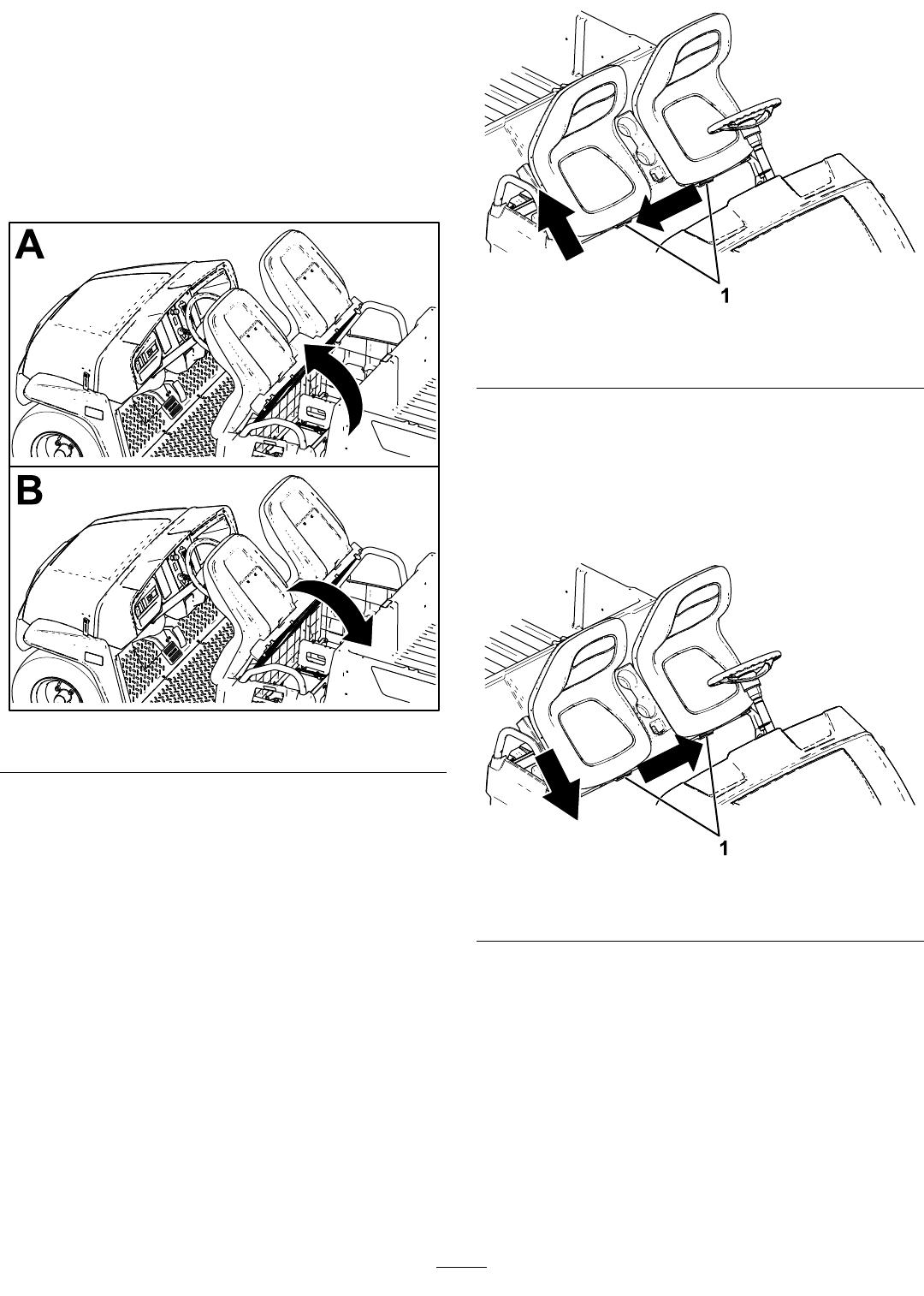 A

B

1

1