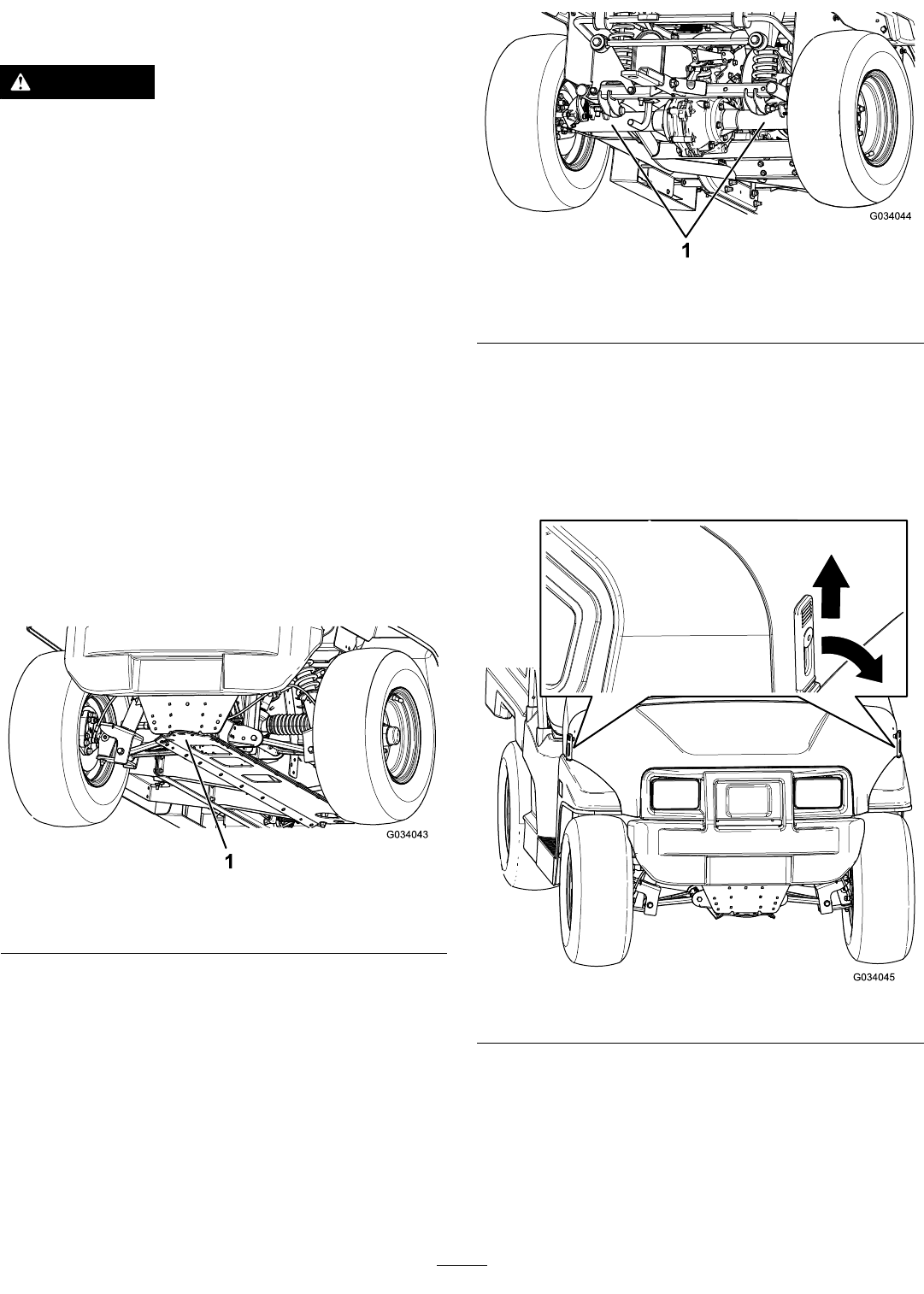 G034043

1

G034044

1

G034045