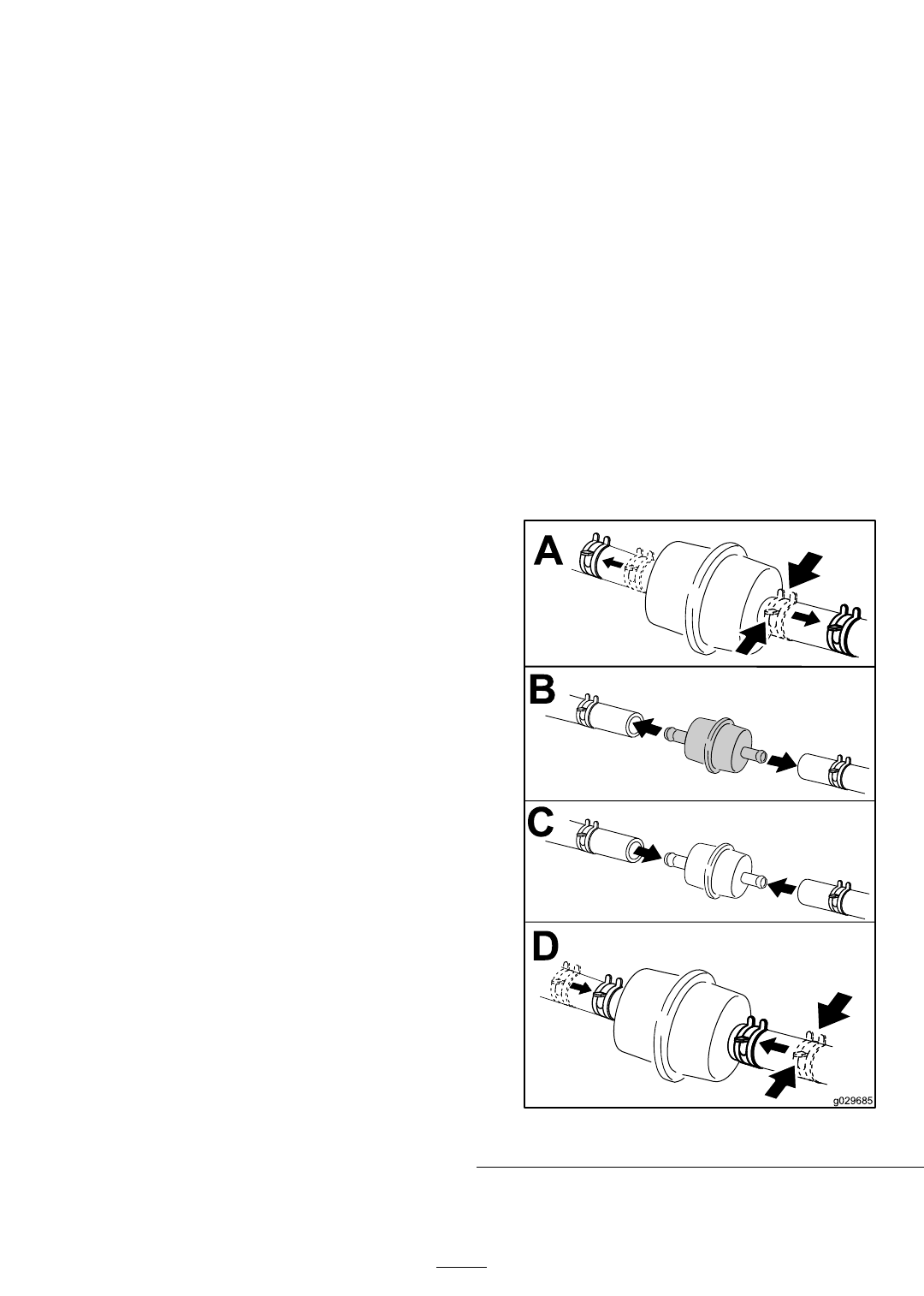 A

B

C

D

g029685