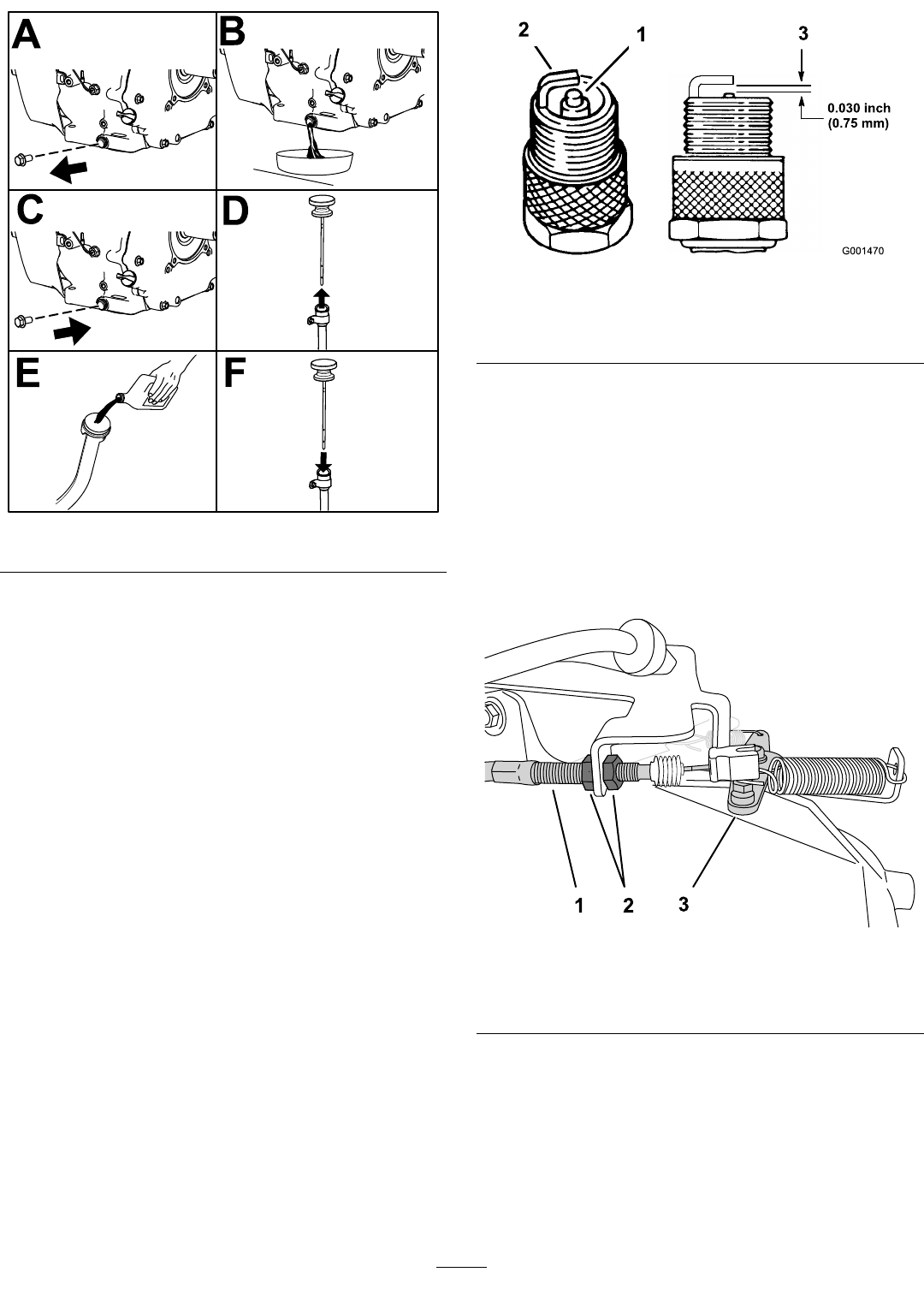 A

B

C

D

E

F

2

1

3

0.030 inch (0.75 mm)

G001470

1

2

3