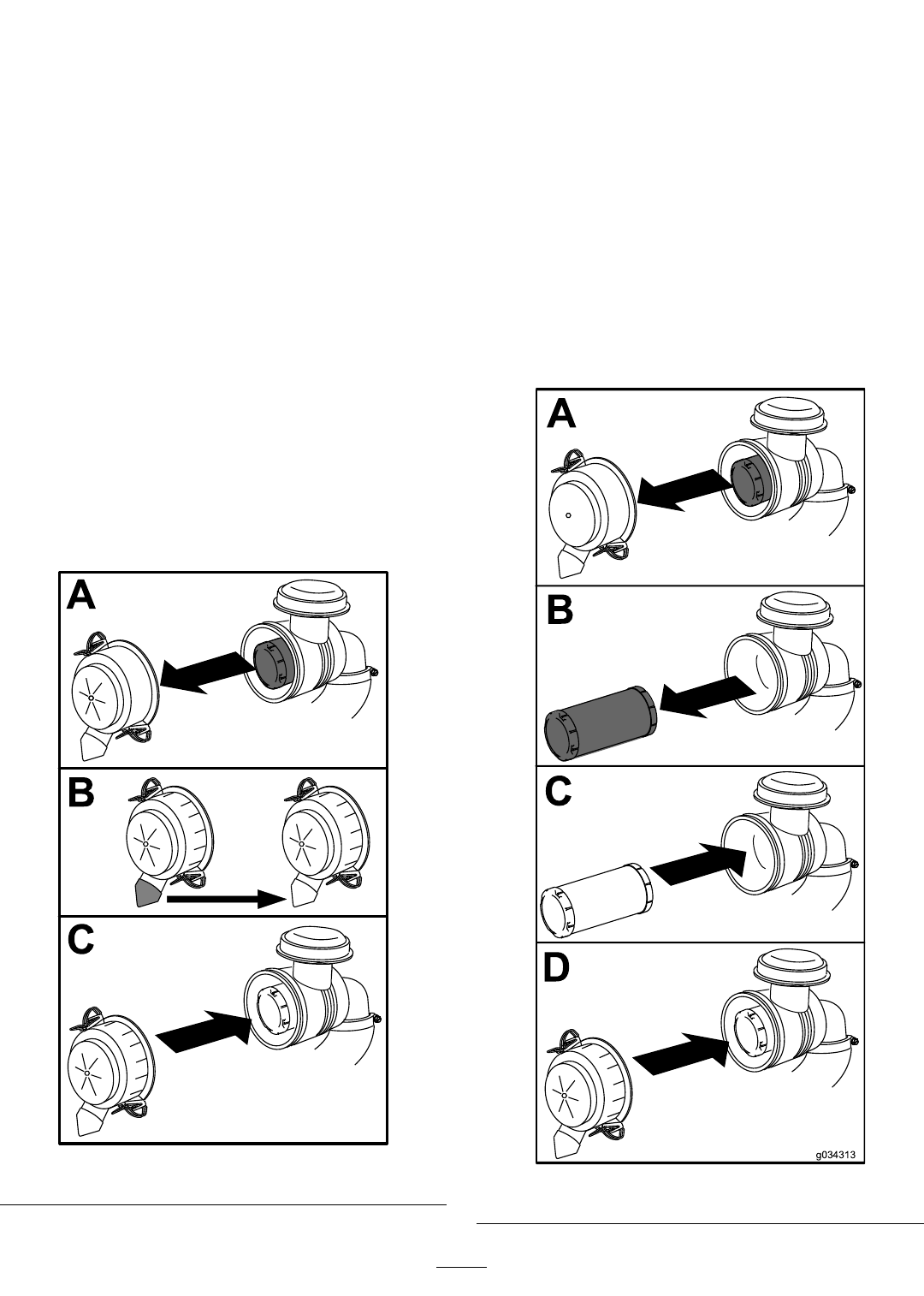 A

B

C

A

B

C

D

g034313