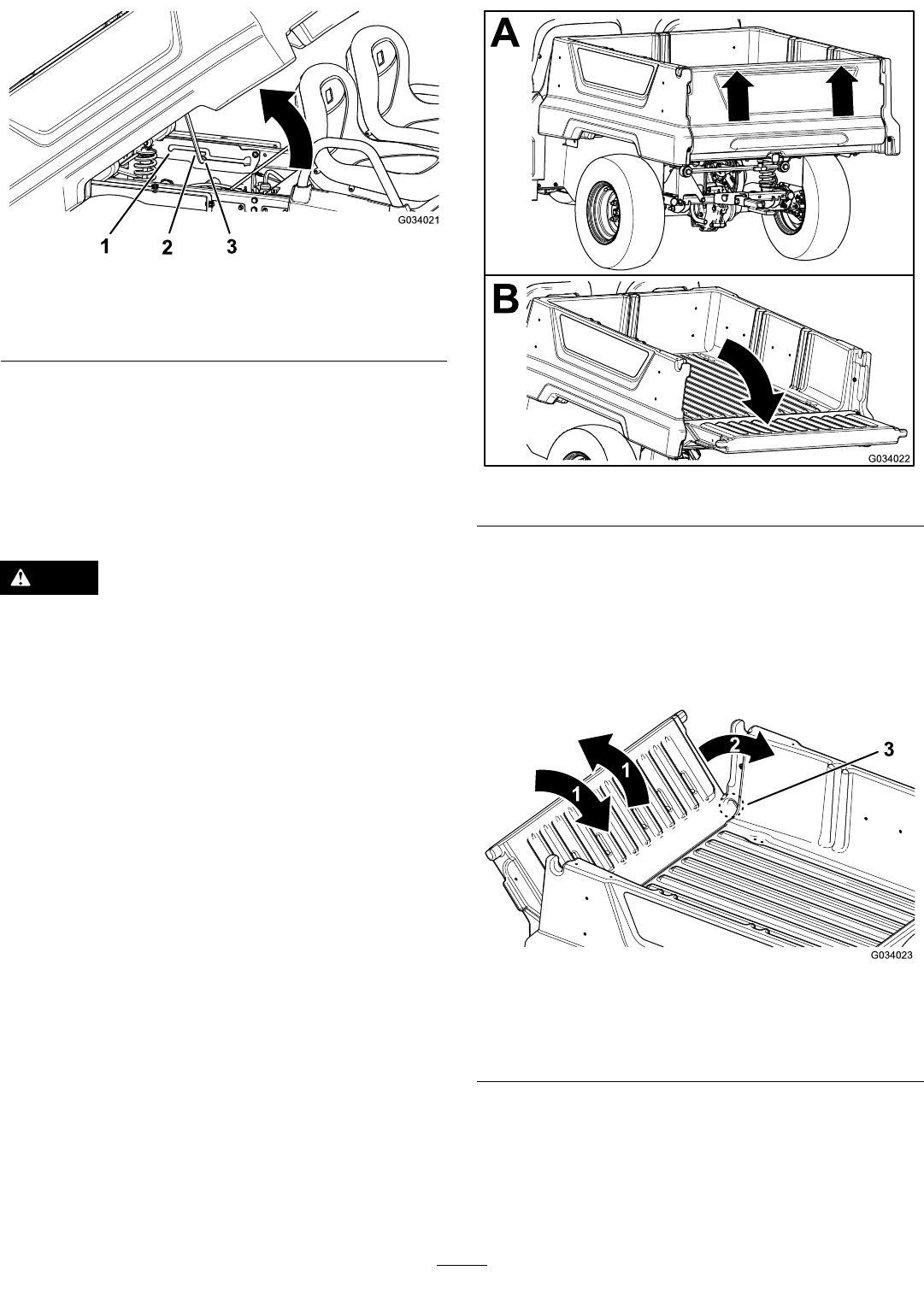 G034021

1 2 3

A

B

G034022

1 1 2 3

G034023