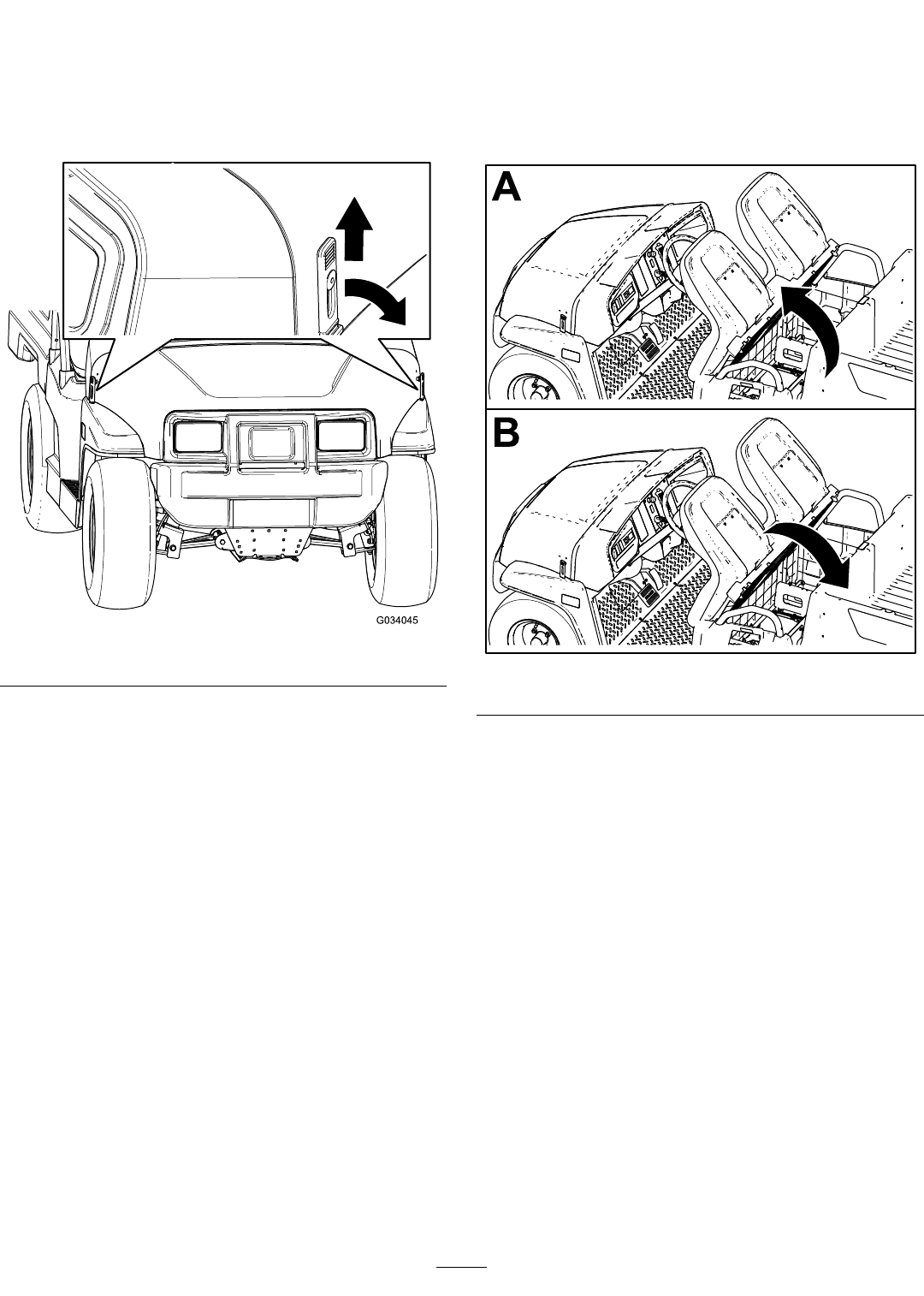 G034045

A

B