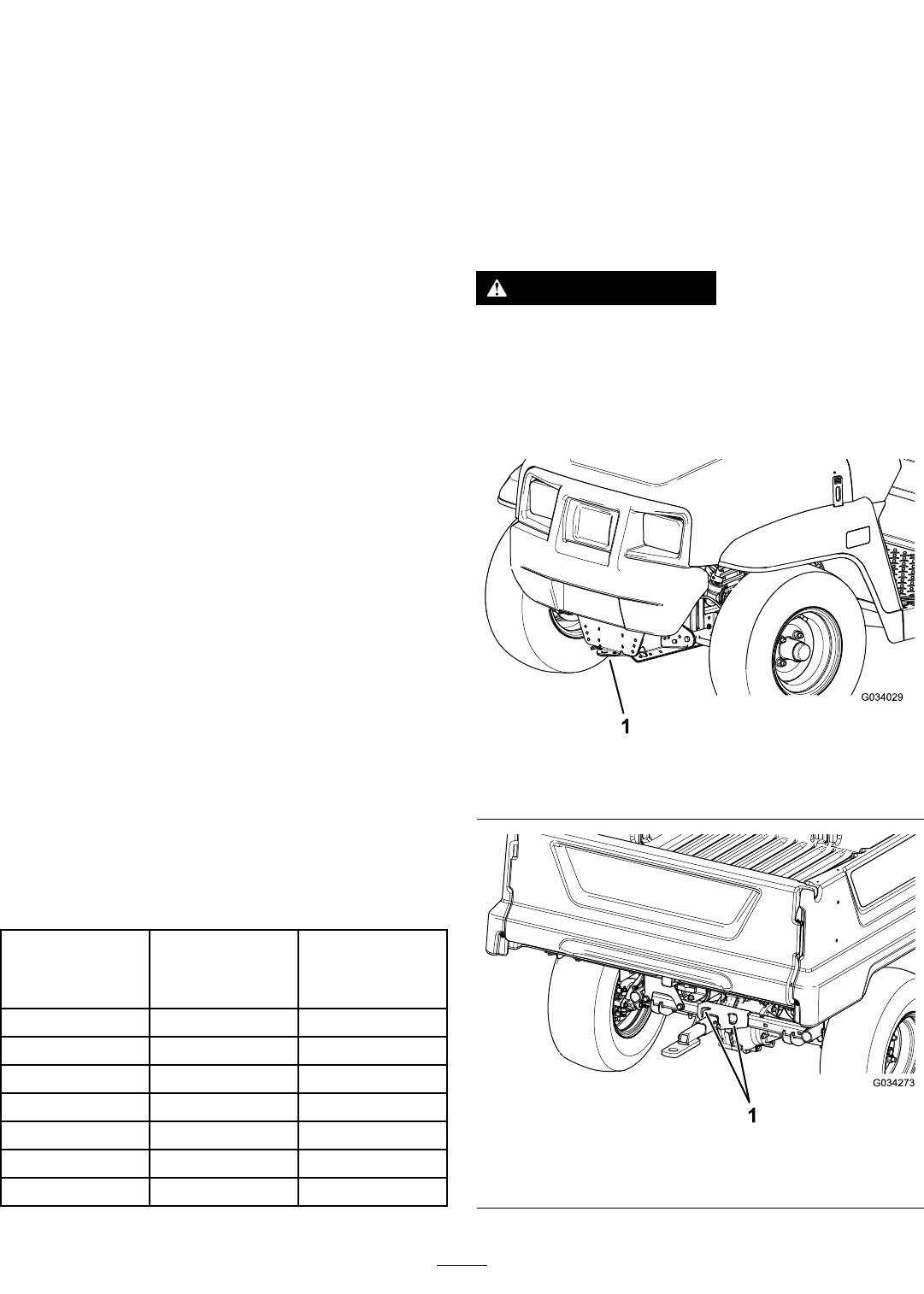 G034029

1

G034273

1