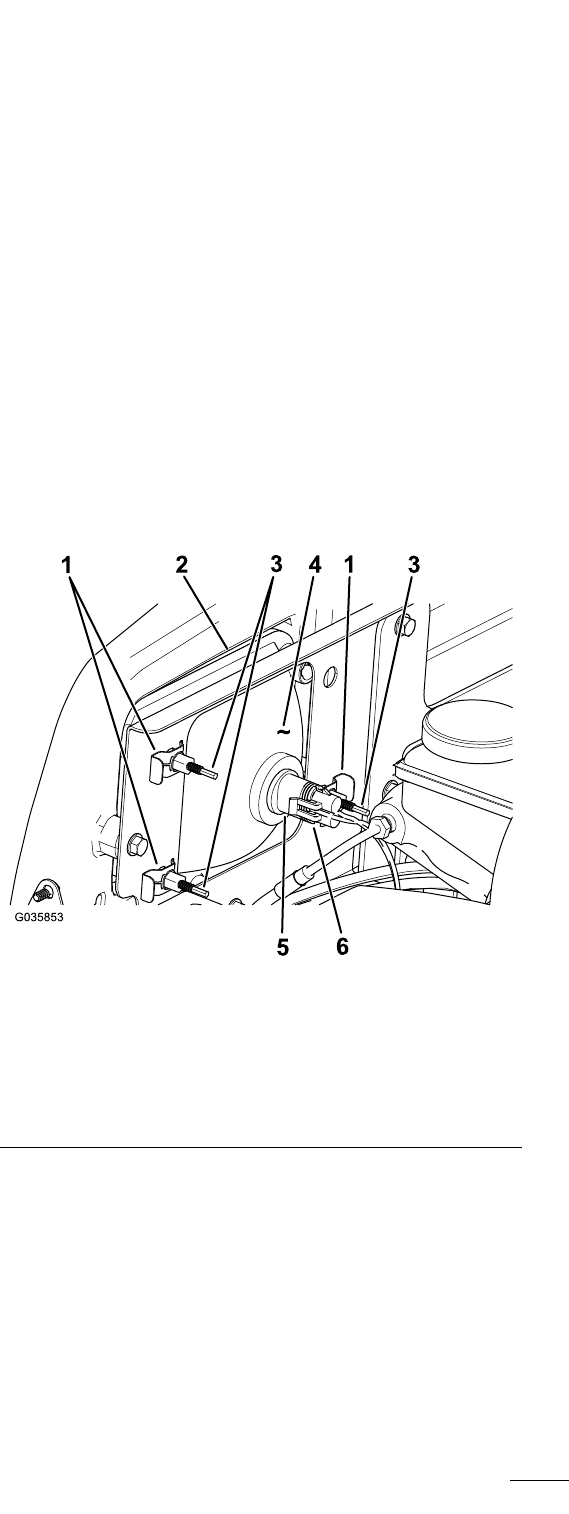 1 2 3 4 1 3

~

G035853

5 6